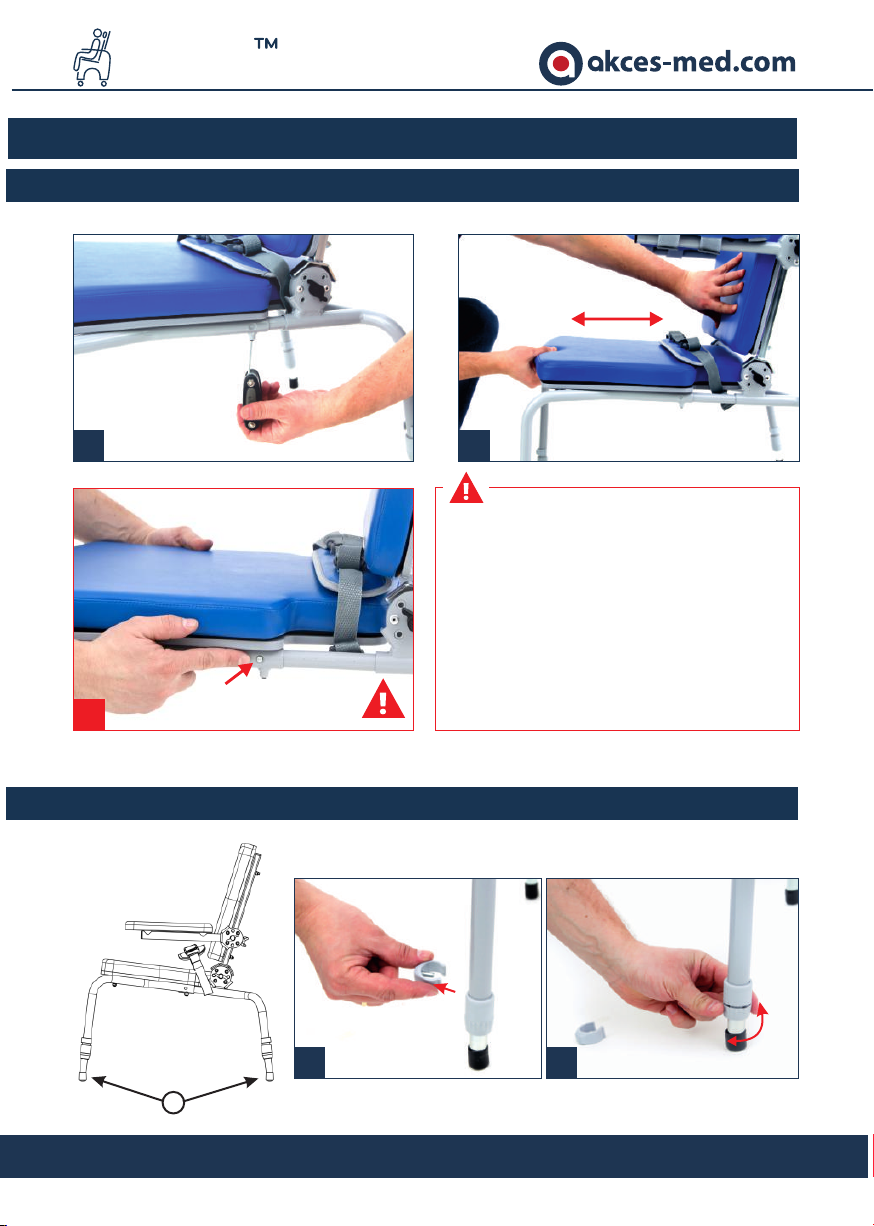 ™

akces-med.com