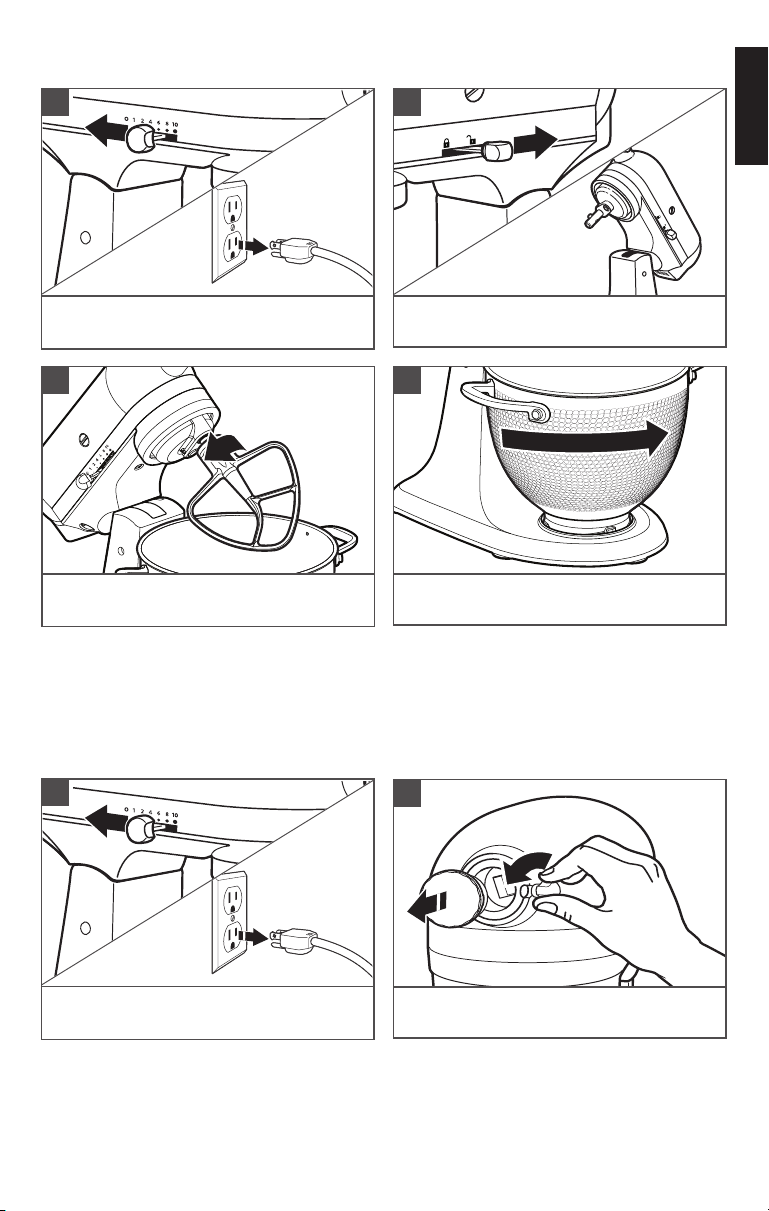 0 1 2 4 6 8 10

0 1 2 4 6 8 10