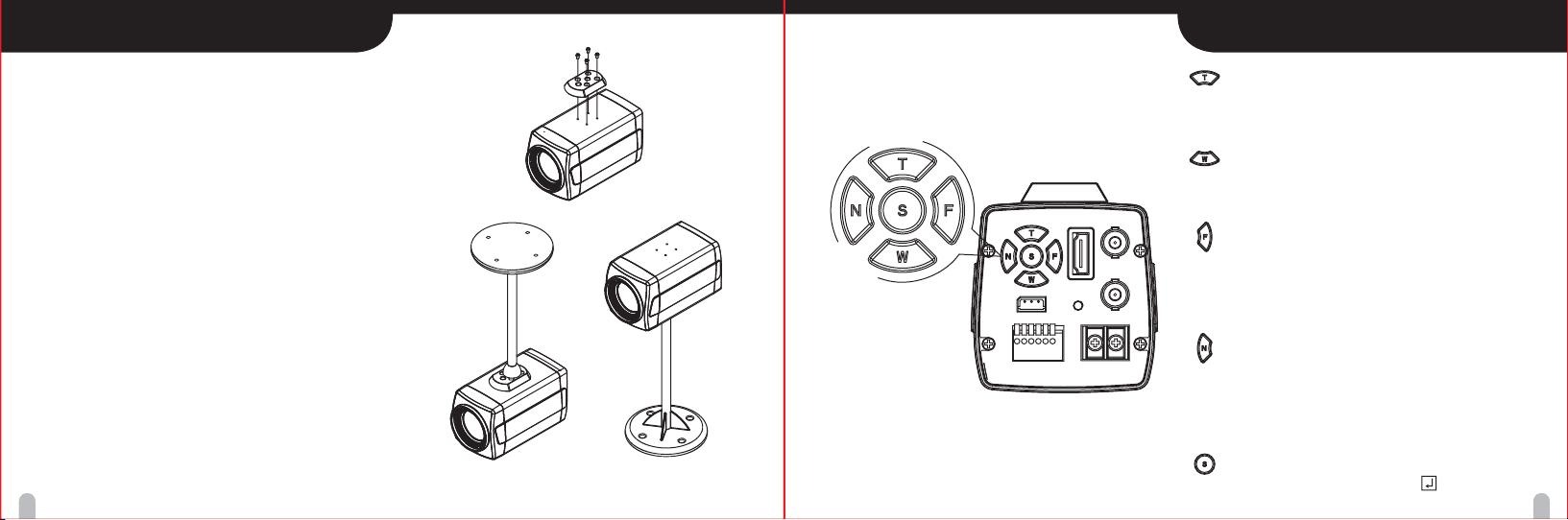 T
N
S
F
W
T
N
S
F
W
T
W
F
N
S