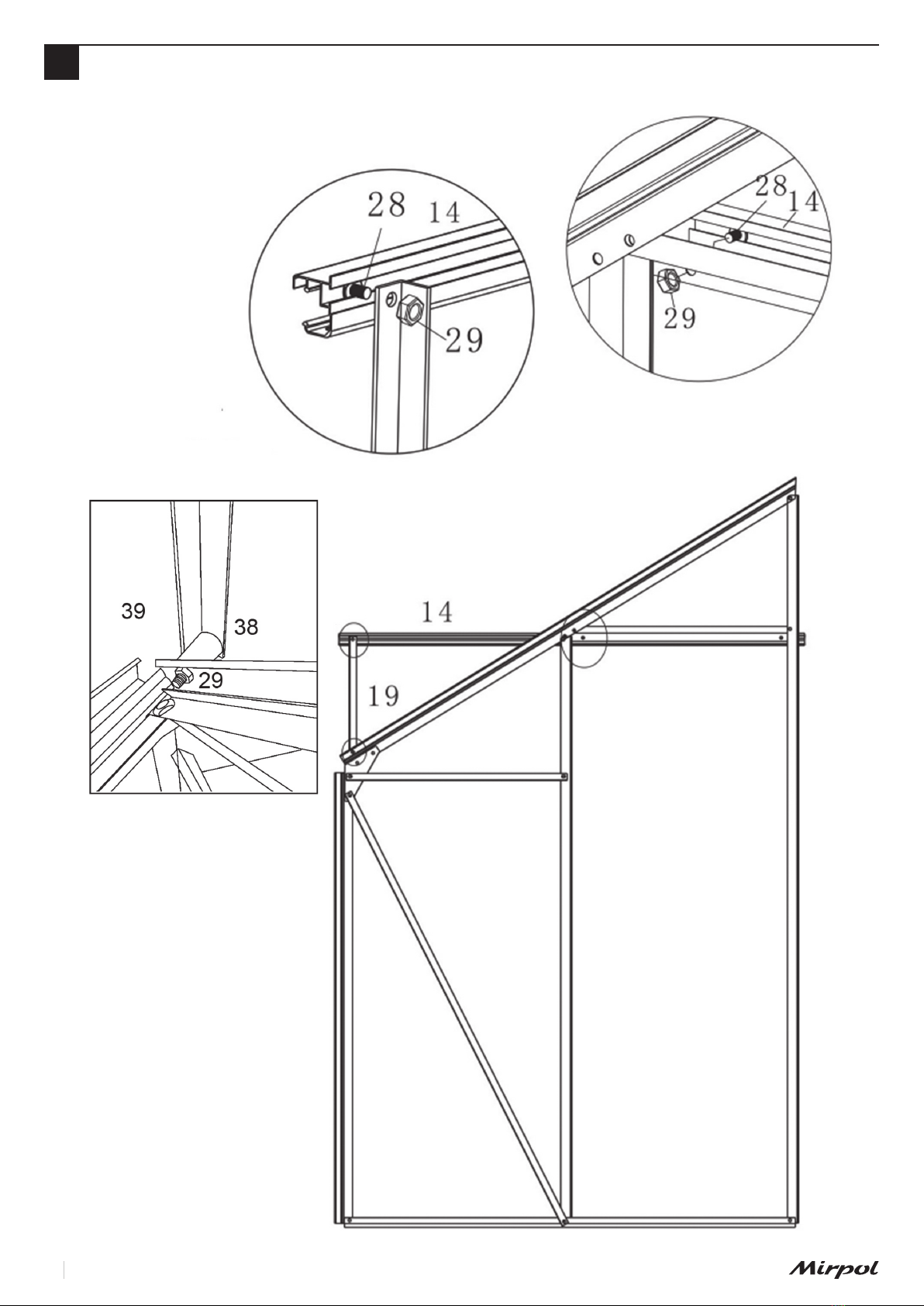 28 14

29

28 14

29

39

38

29

14

19

Mirpol