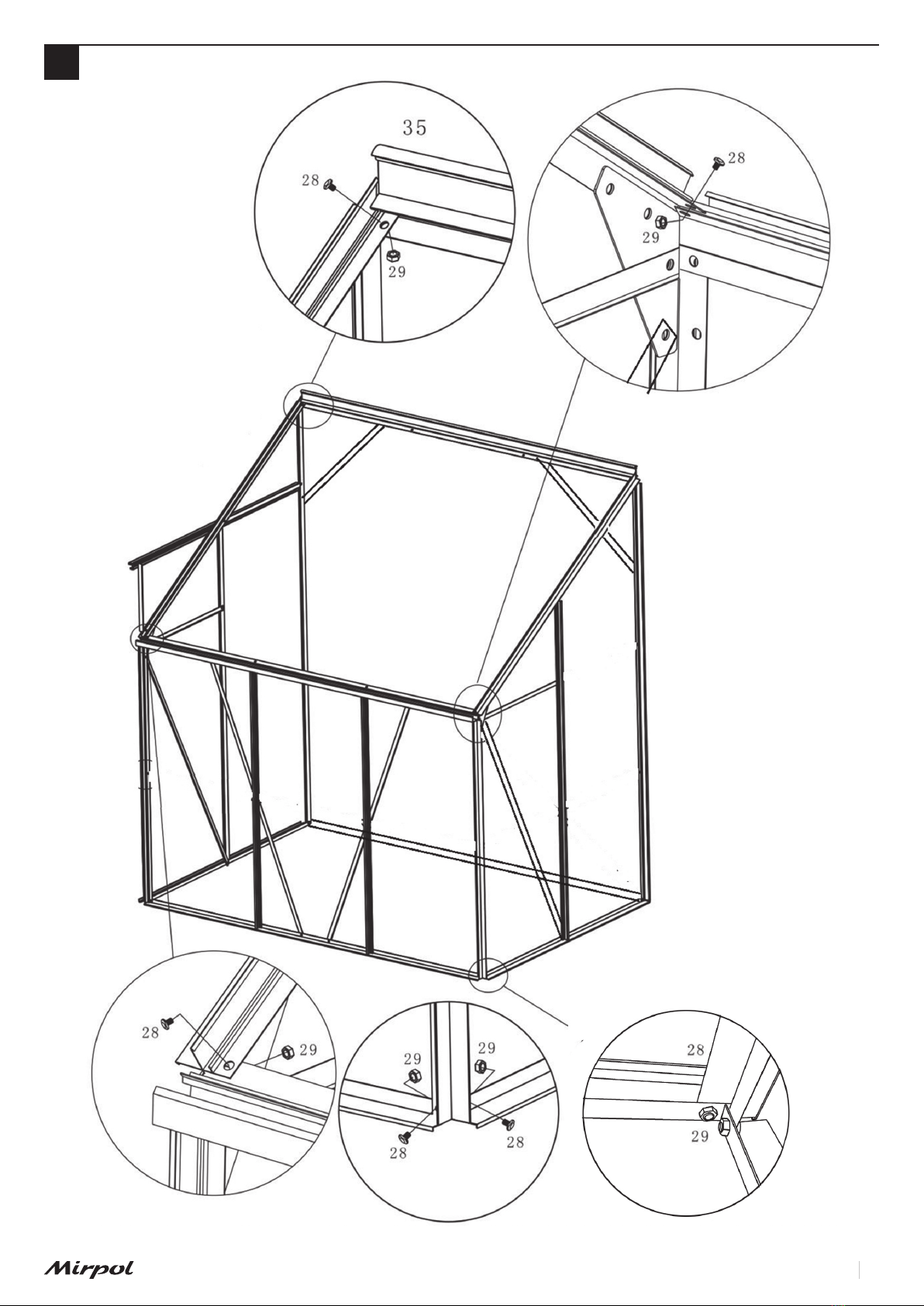 35

28

29

28

29

28

29

29

29

28

28

28

29

Mirpol