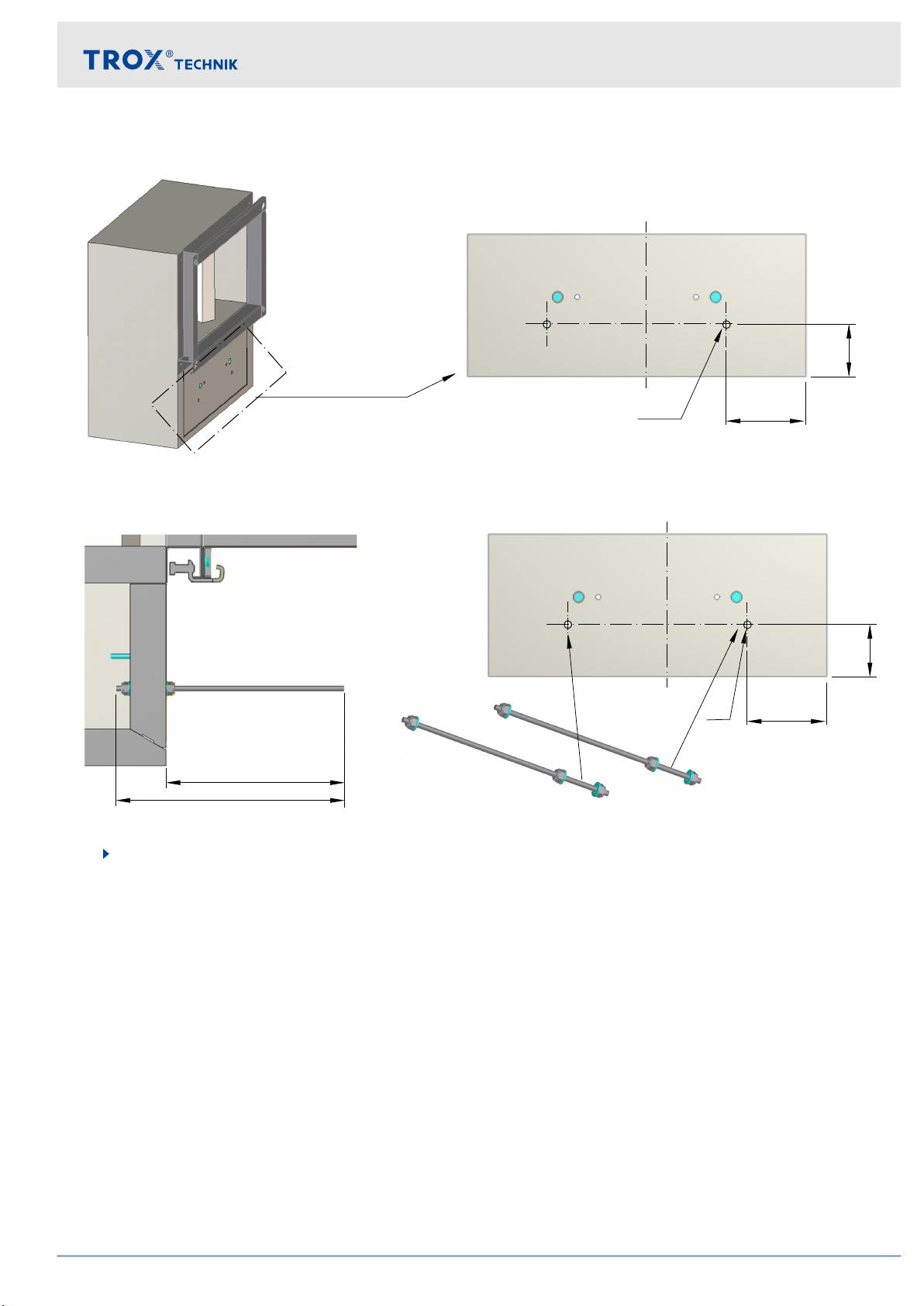 TROX® TECHNIK