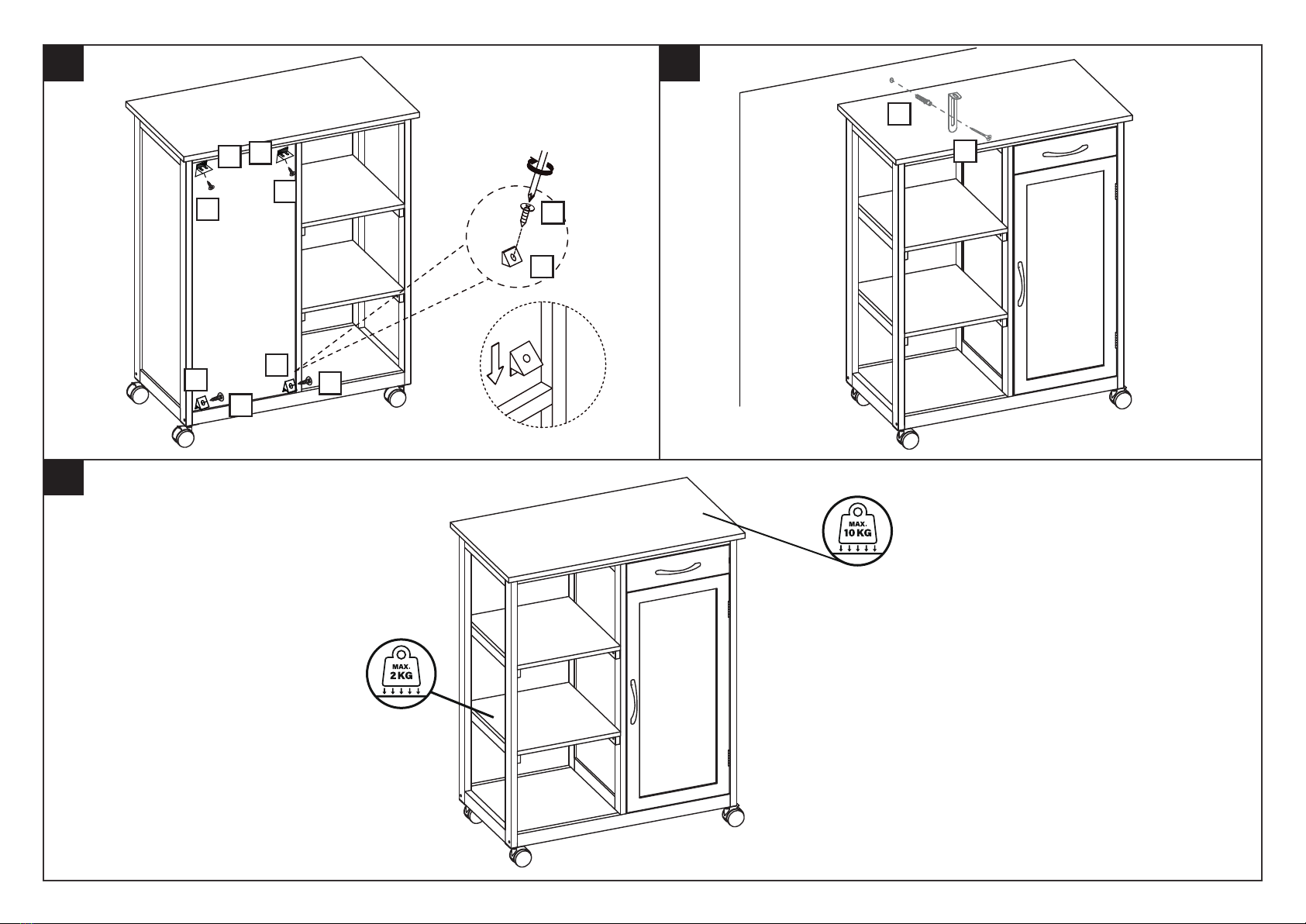 MAX.
10 KG

MAX.
2 KG