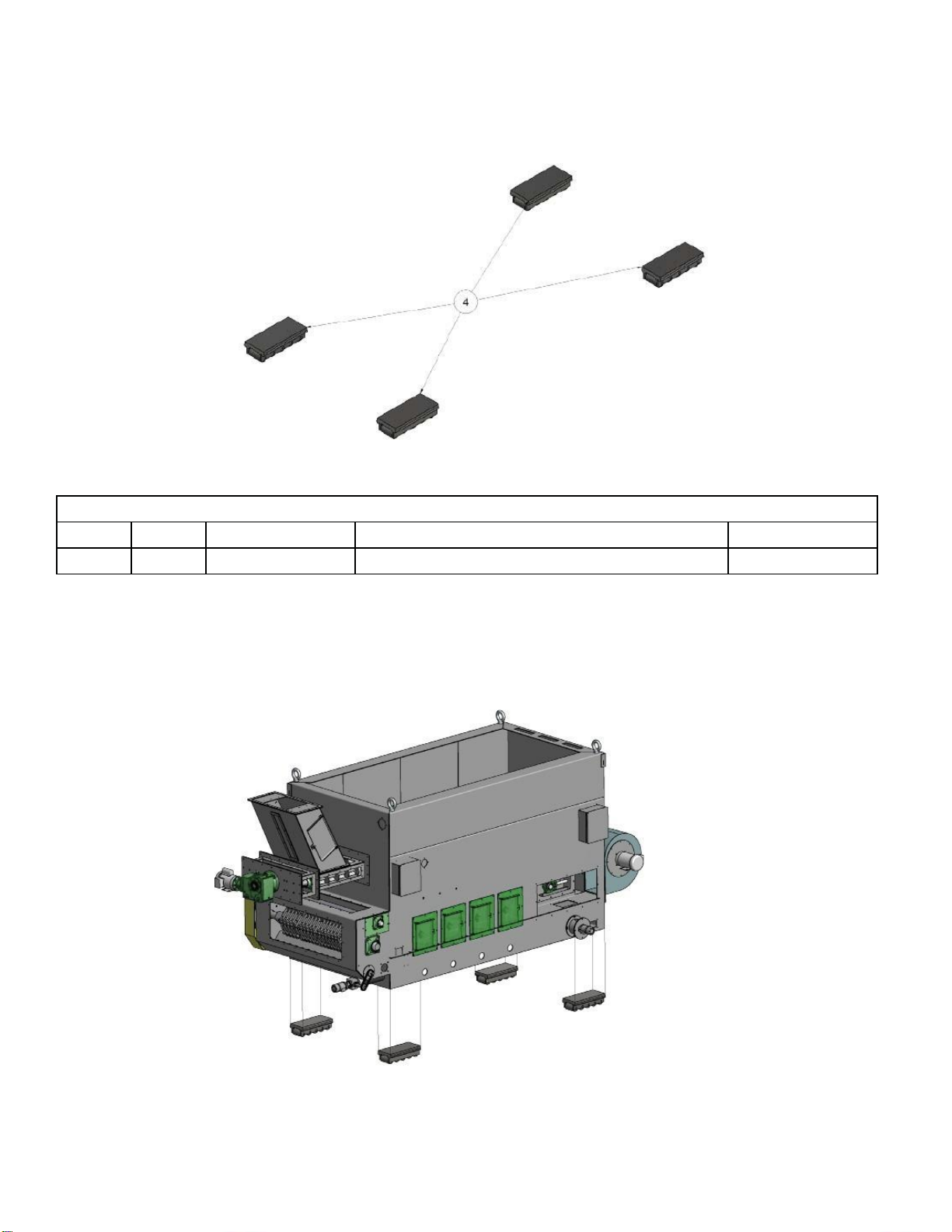 4