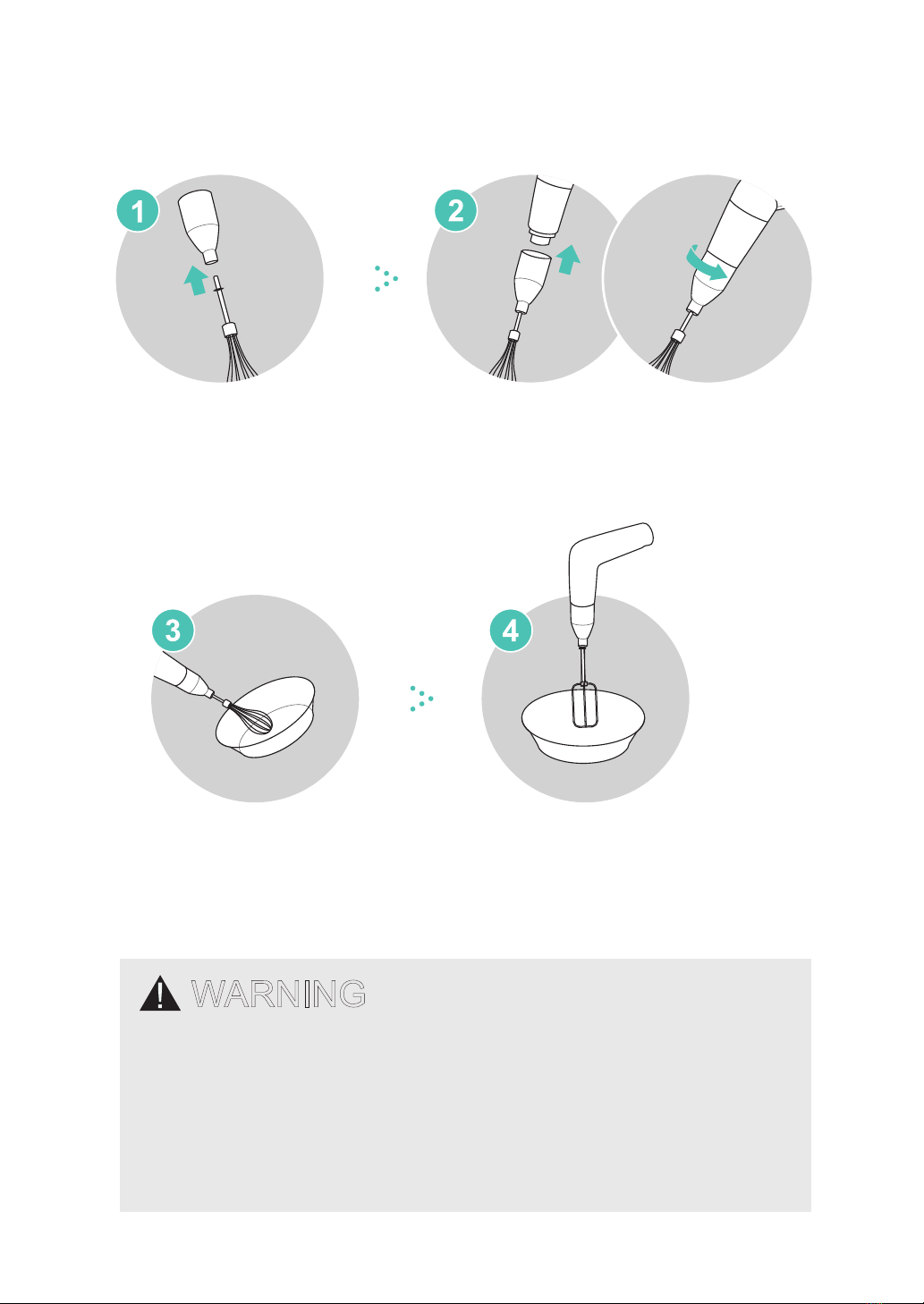 1

2

3

4

WARNING