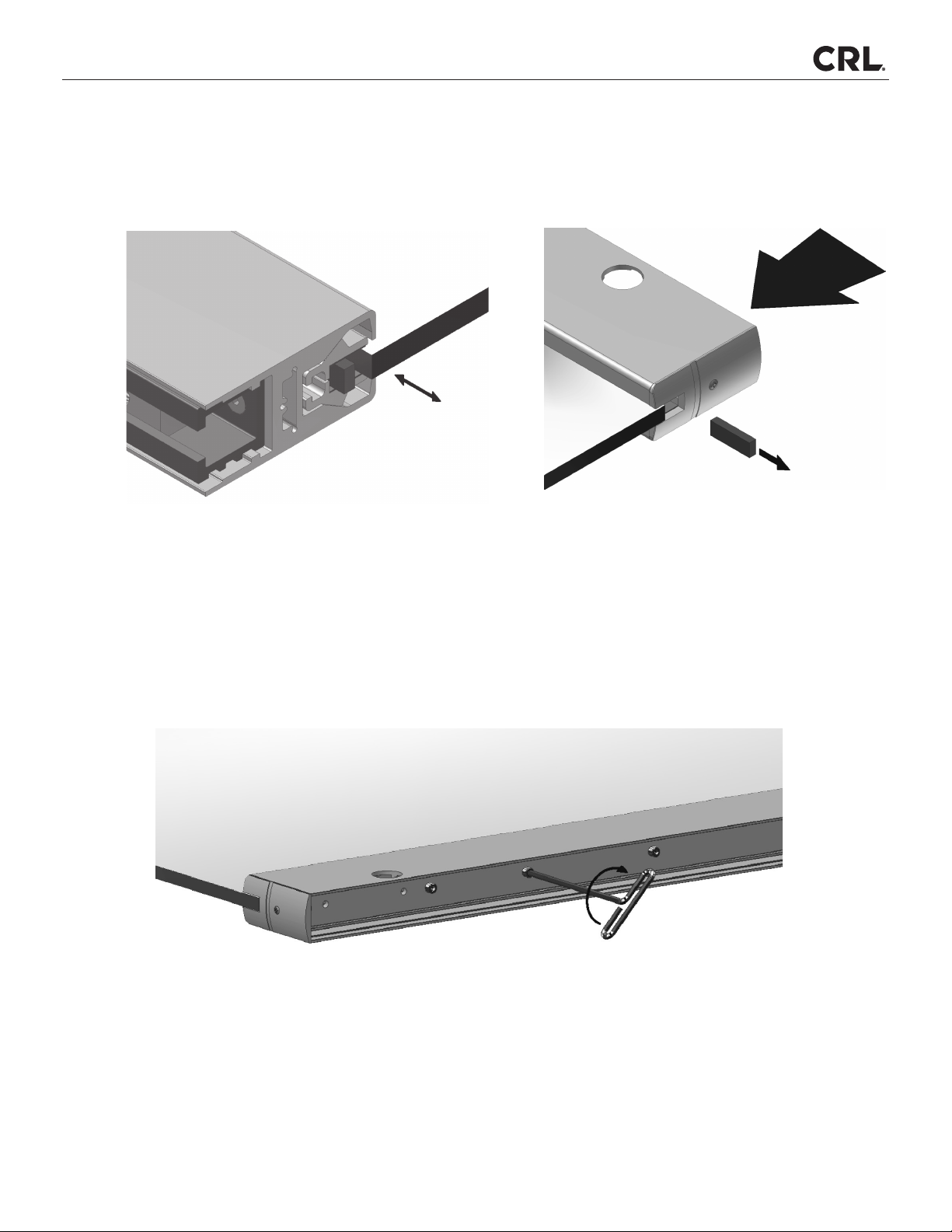 CRL.