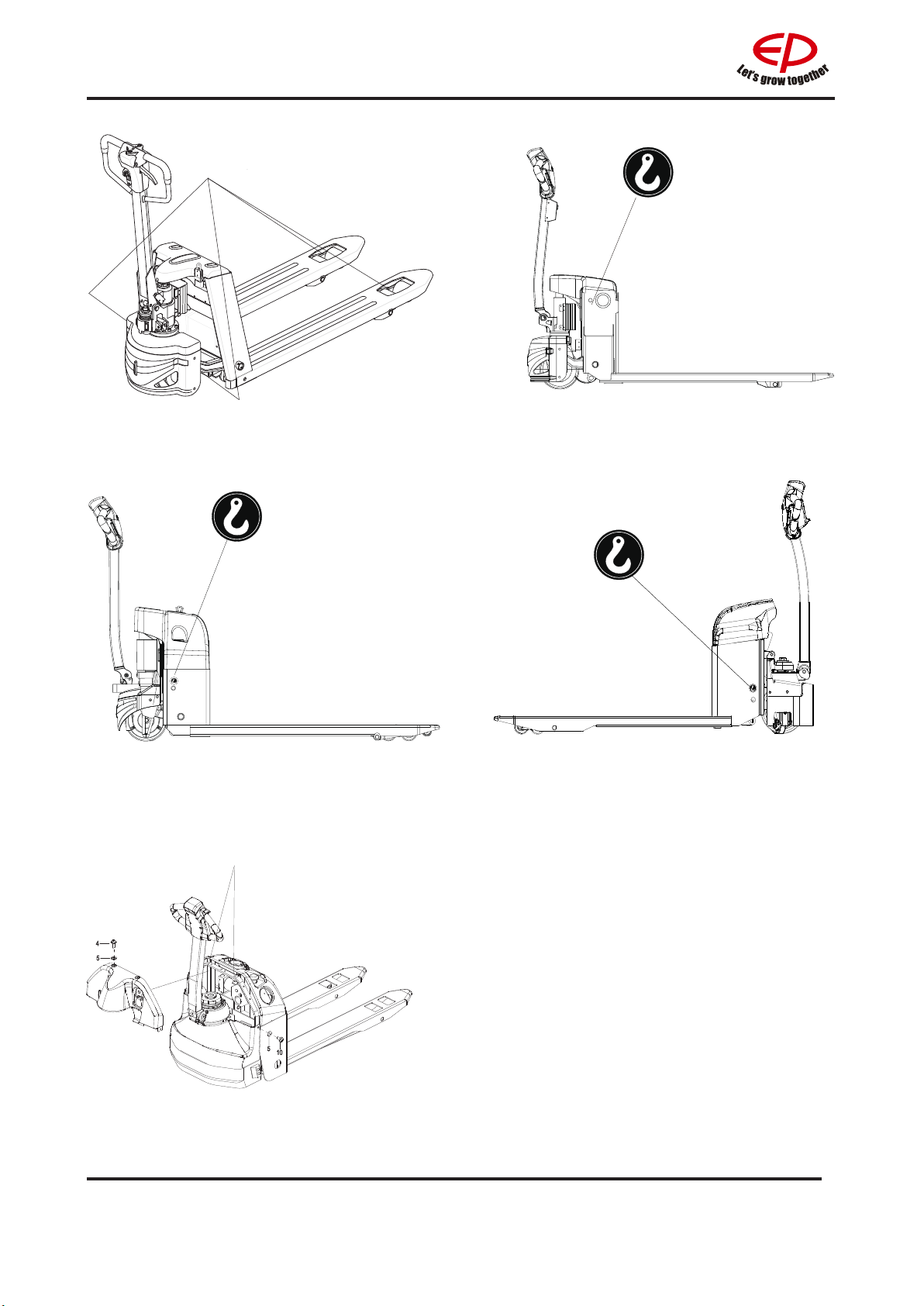 EP
Let's grow together

4
5
5
10