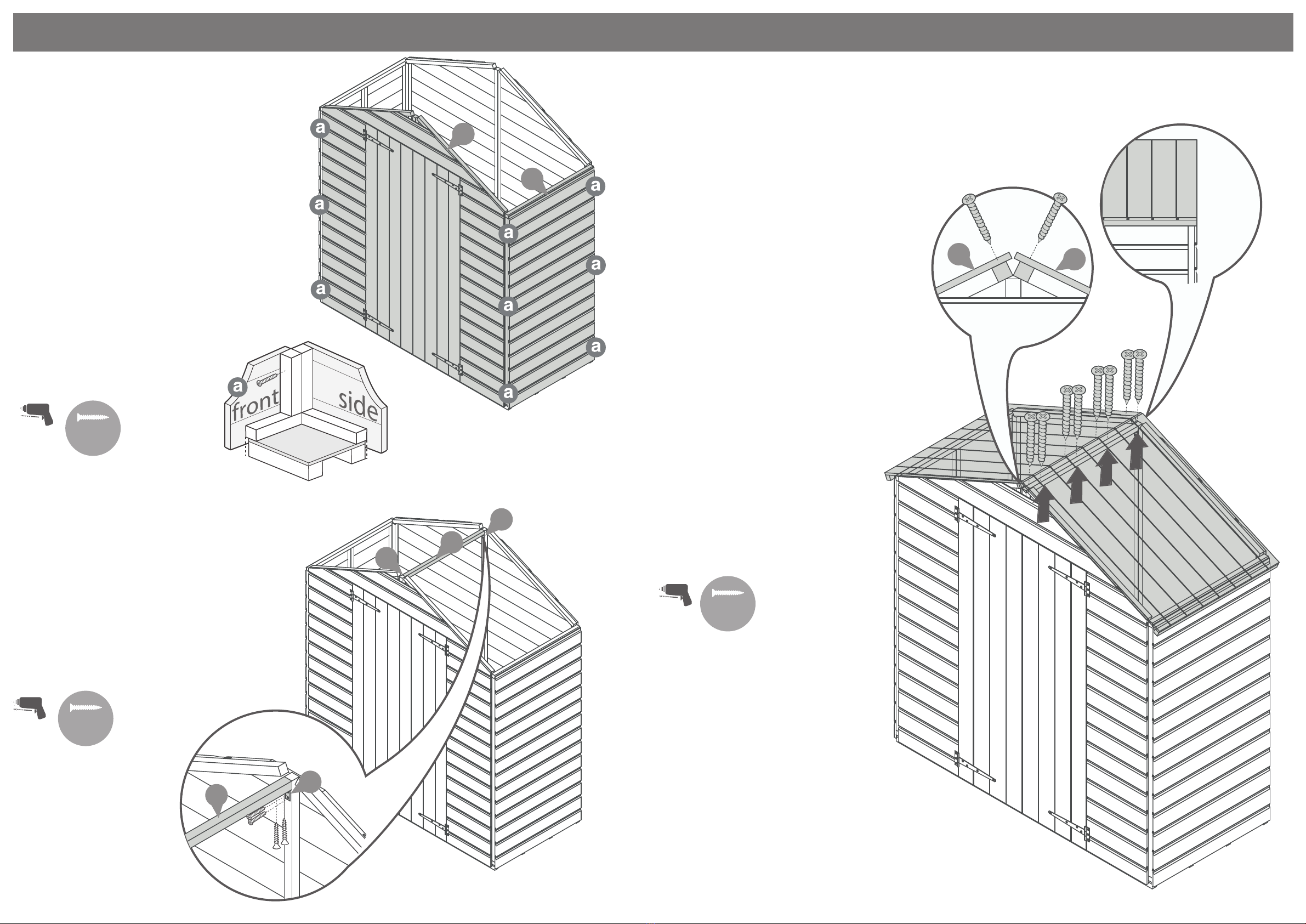 a
a
a
a
a
a
a
a
a
a
front
side