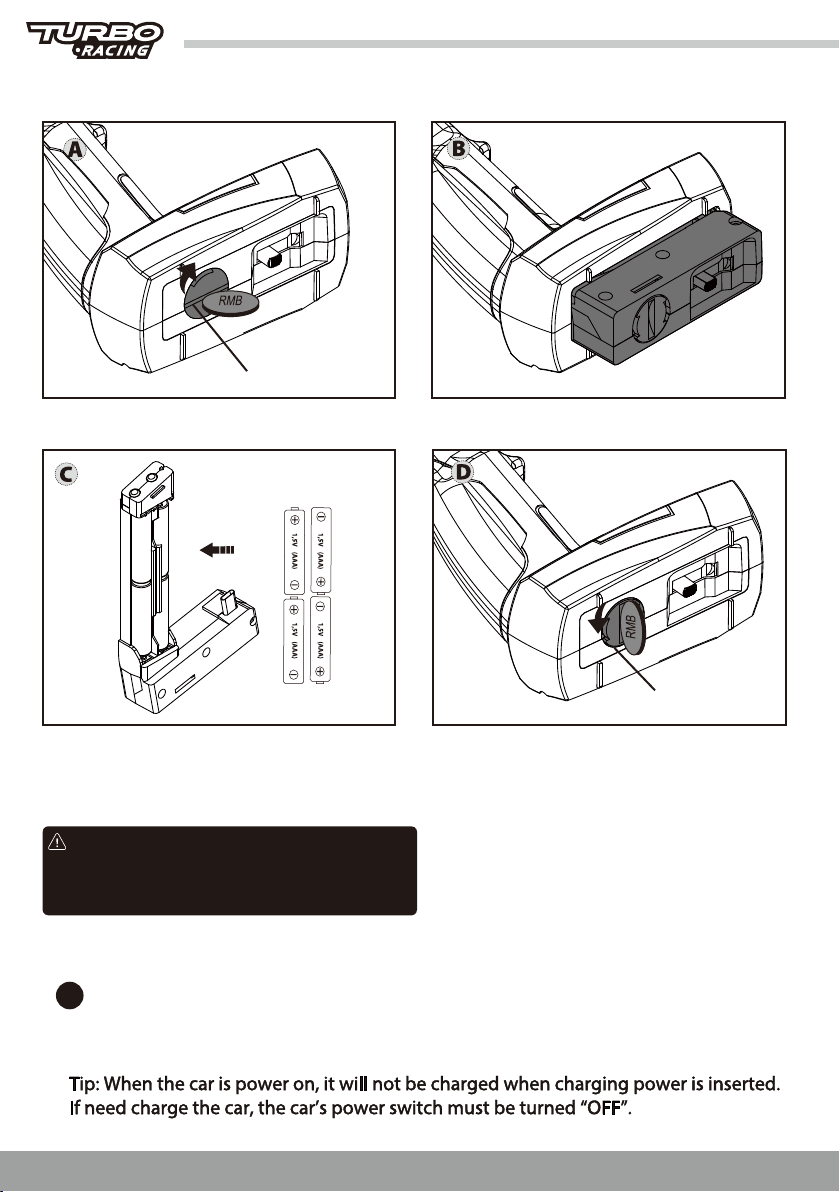 TURBO RACING

A

RMB

B

C

1.5V (AAA)

1.5V (AAA)

1.5V (AAA)

1.5V (AAA)

D

RMB

Tip: When the car is power on, it will not be charged when charging power is inserted. If need charge the car, the car's power switch must be turned "OFF".