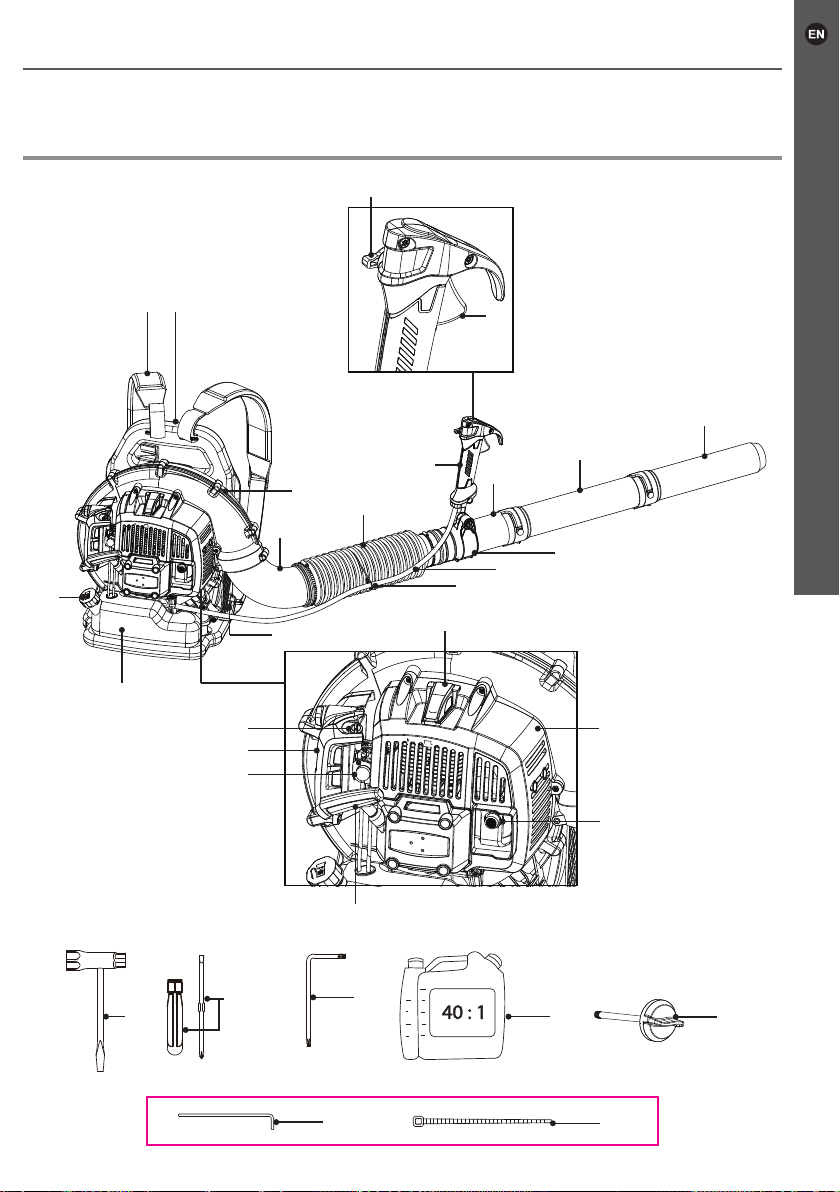 EN

40 : 1