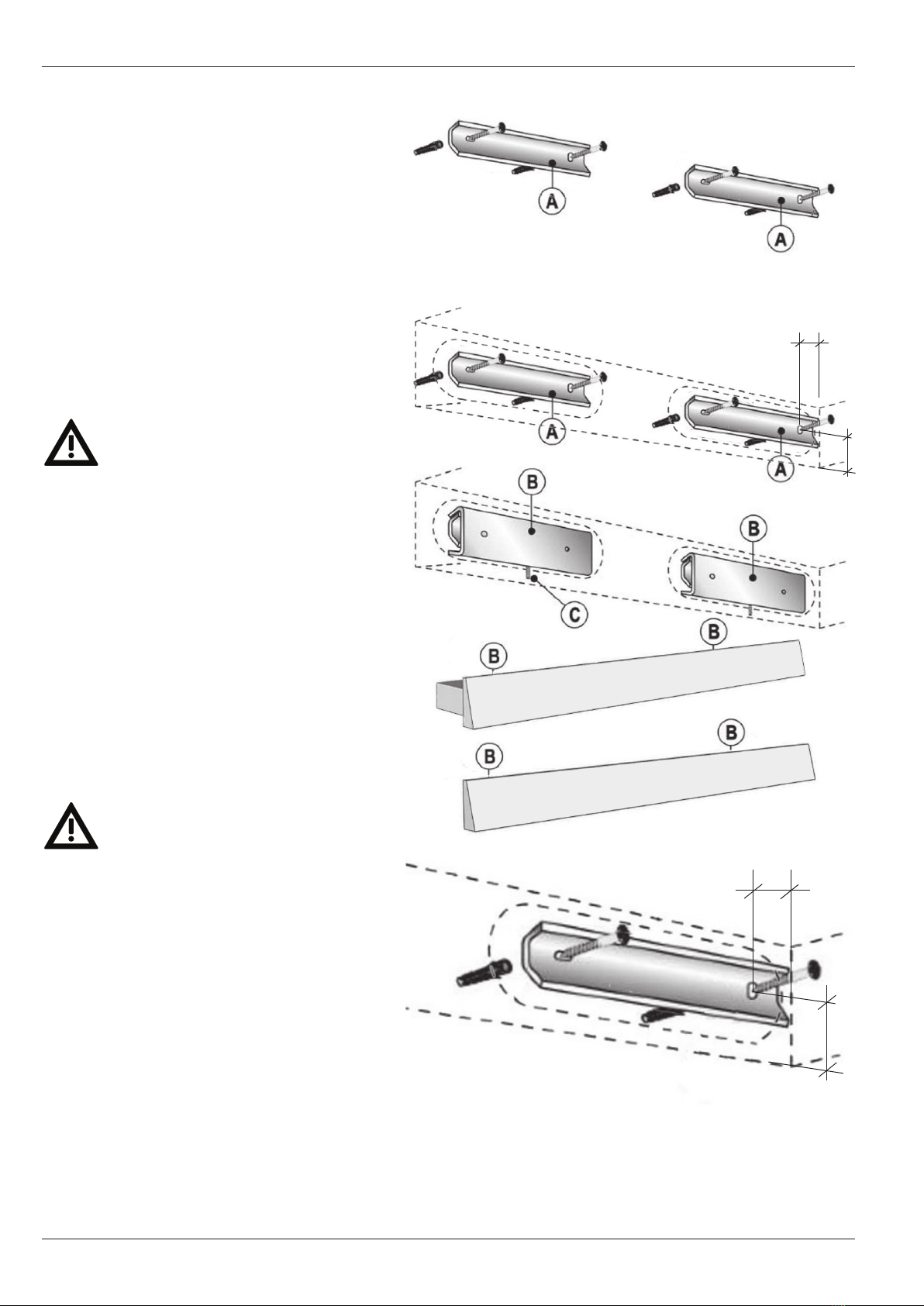 A

A

A

A

B

B

C

B

B

B

B