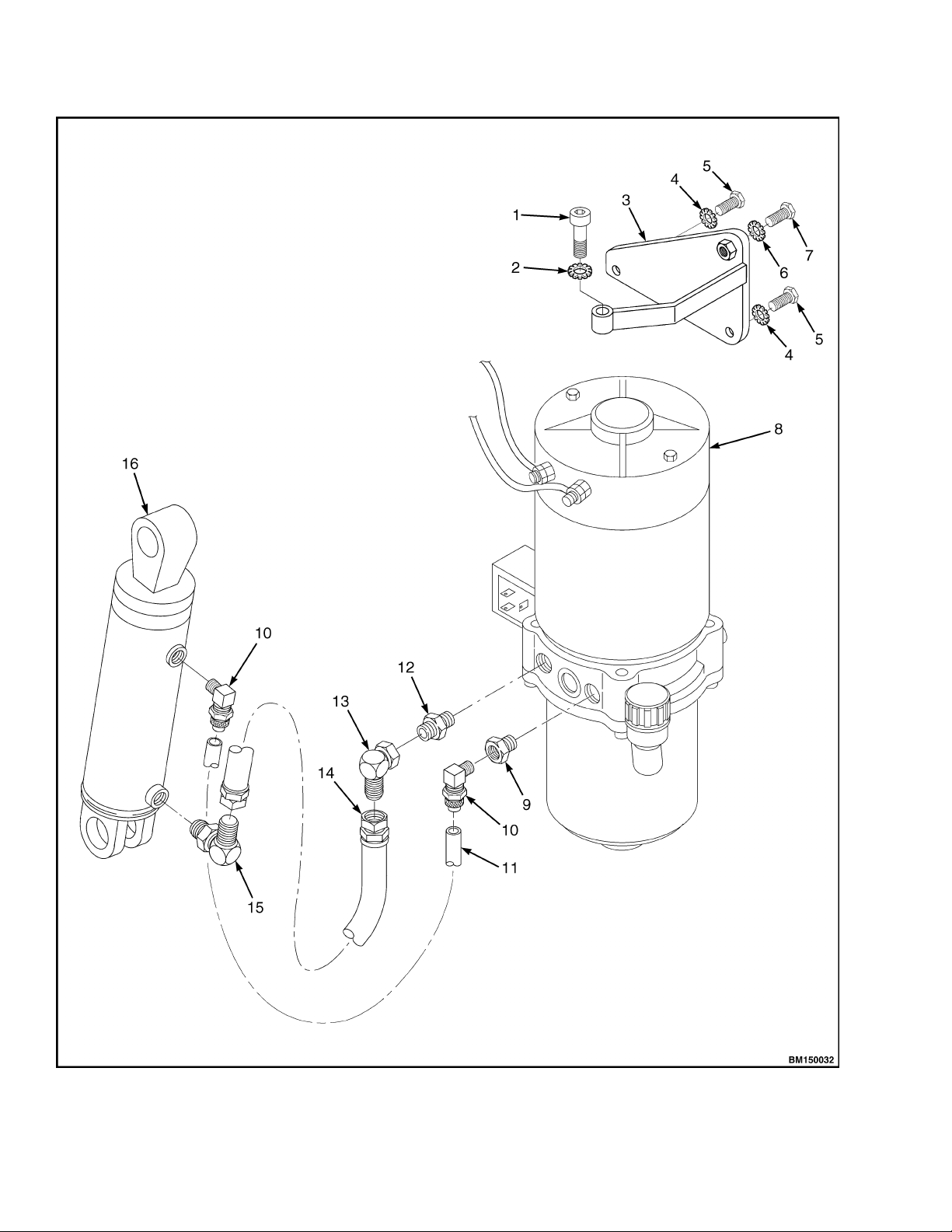 5
4
3
1
7
6
2
5
4
8
16
10
12
13
9
14
10
11
15
BM150032