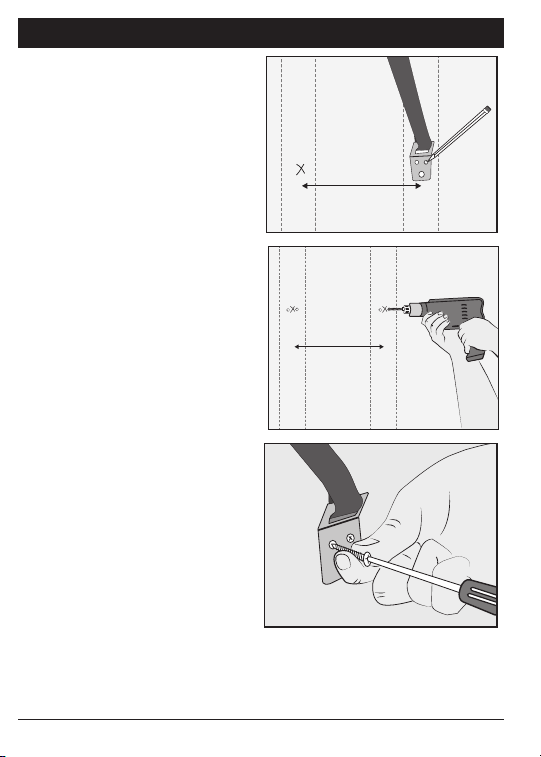 X