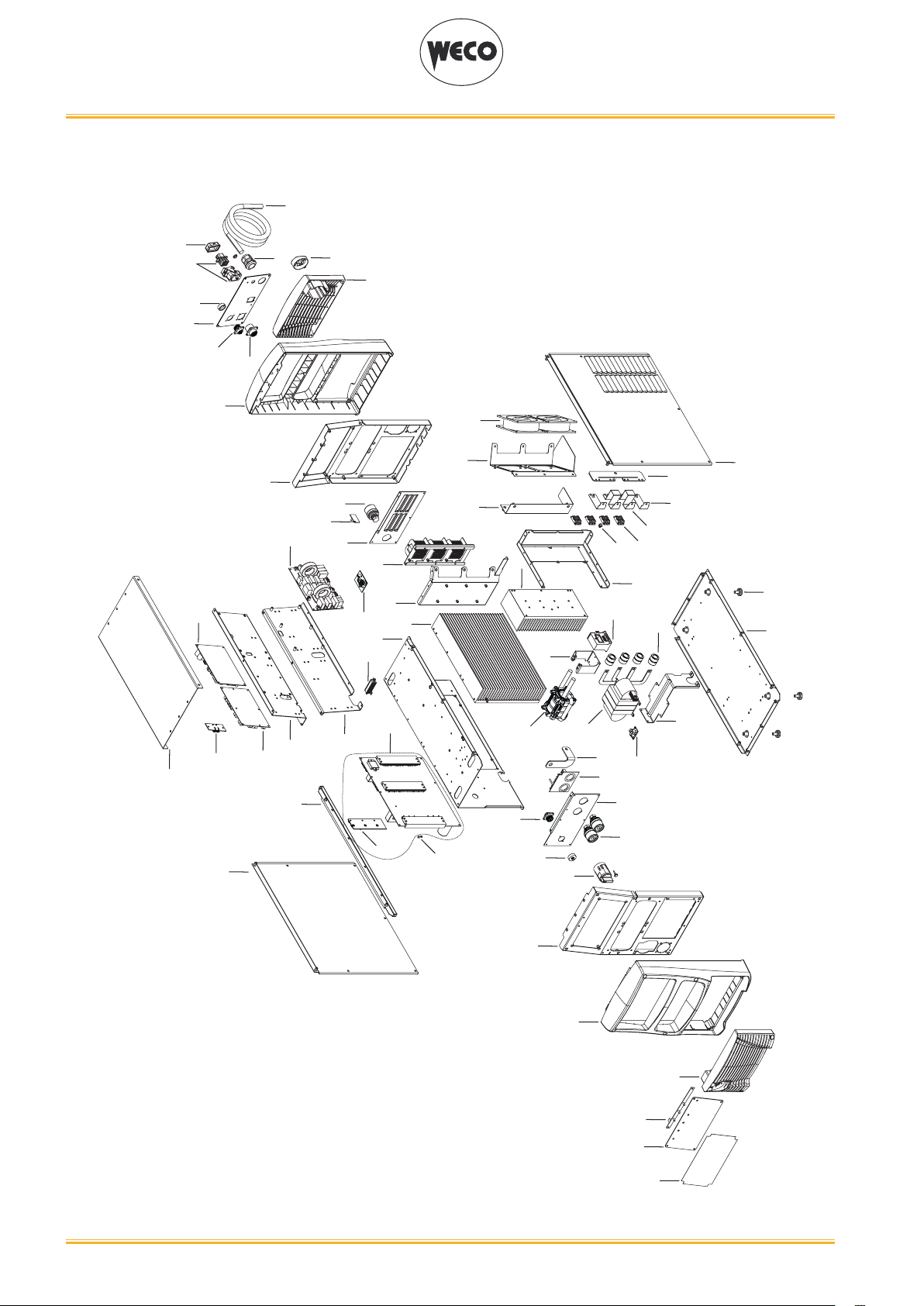 WECO