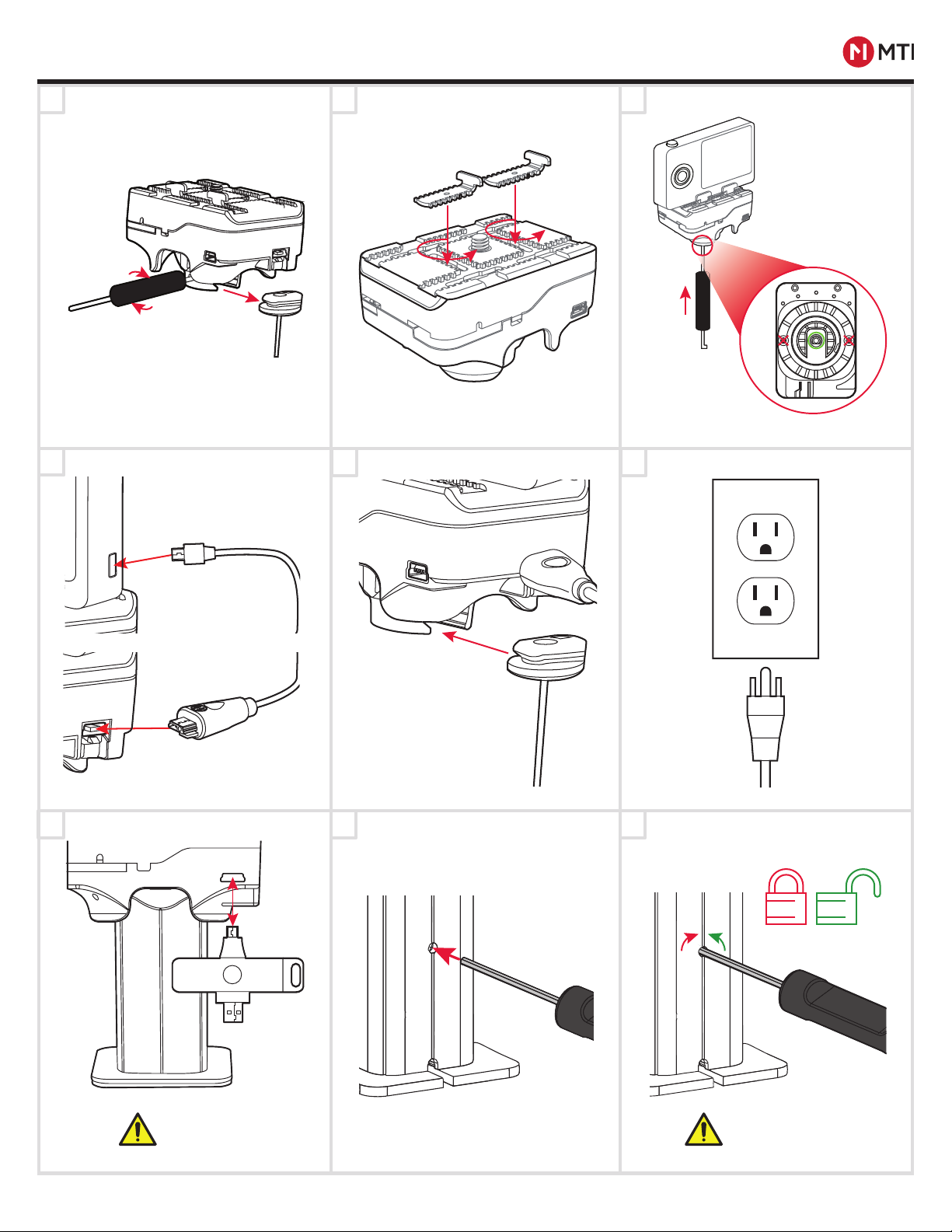 MTI