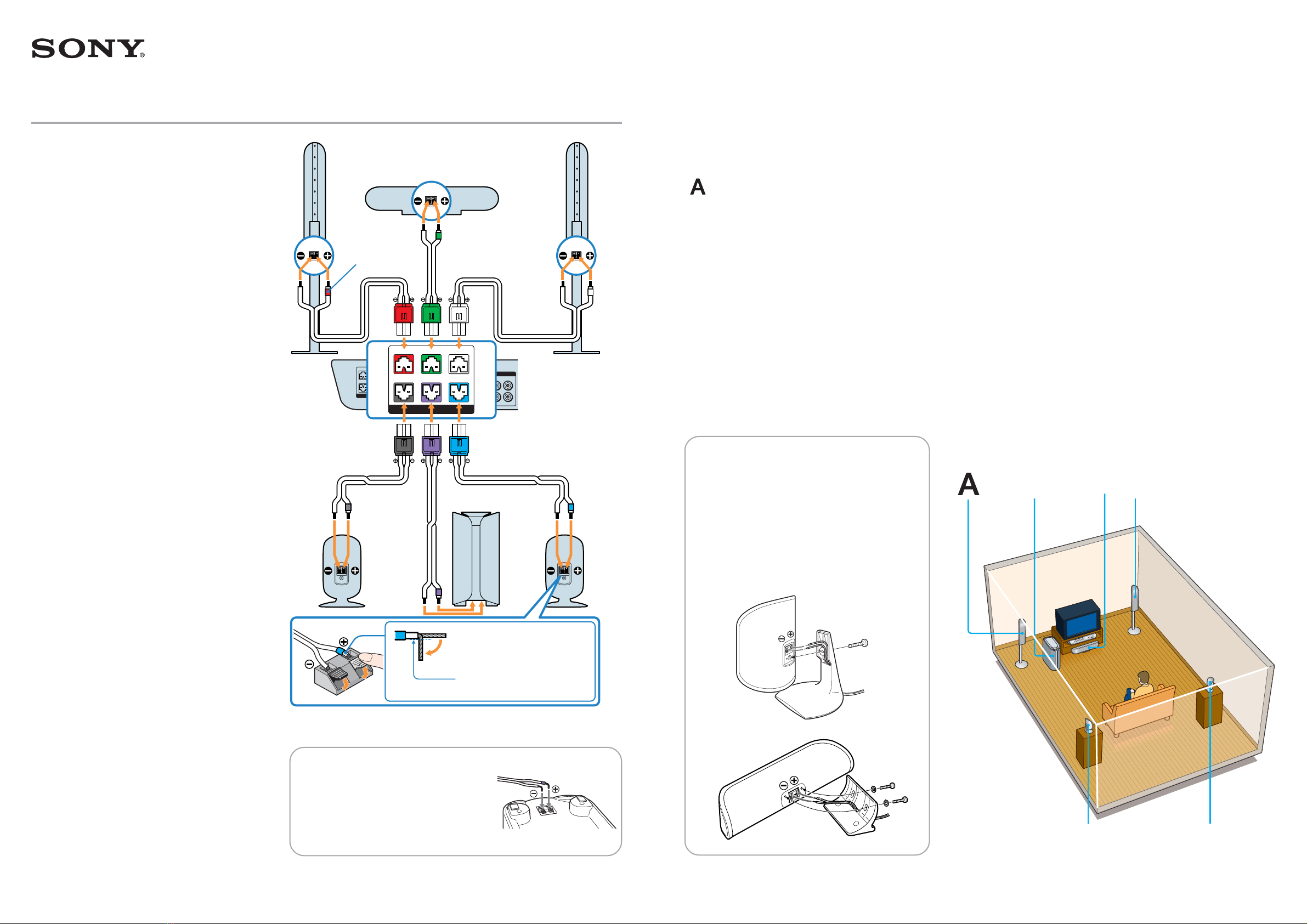 SONY

A

A