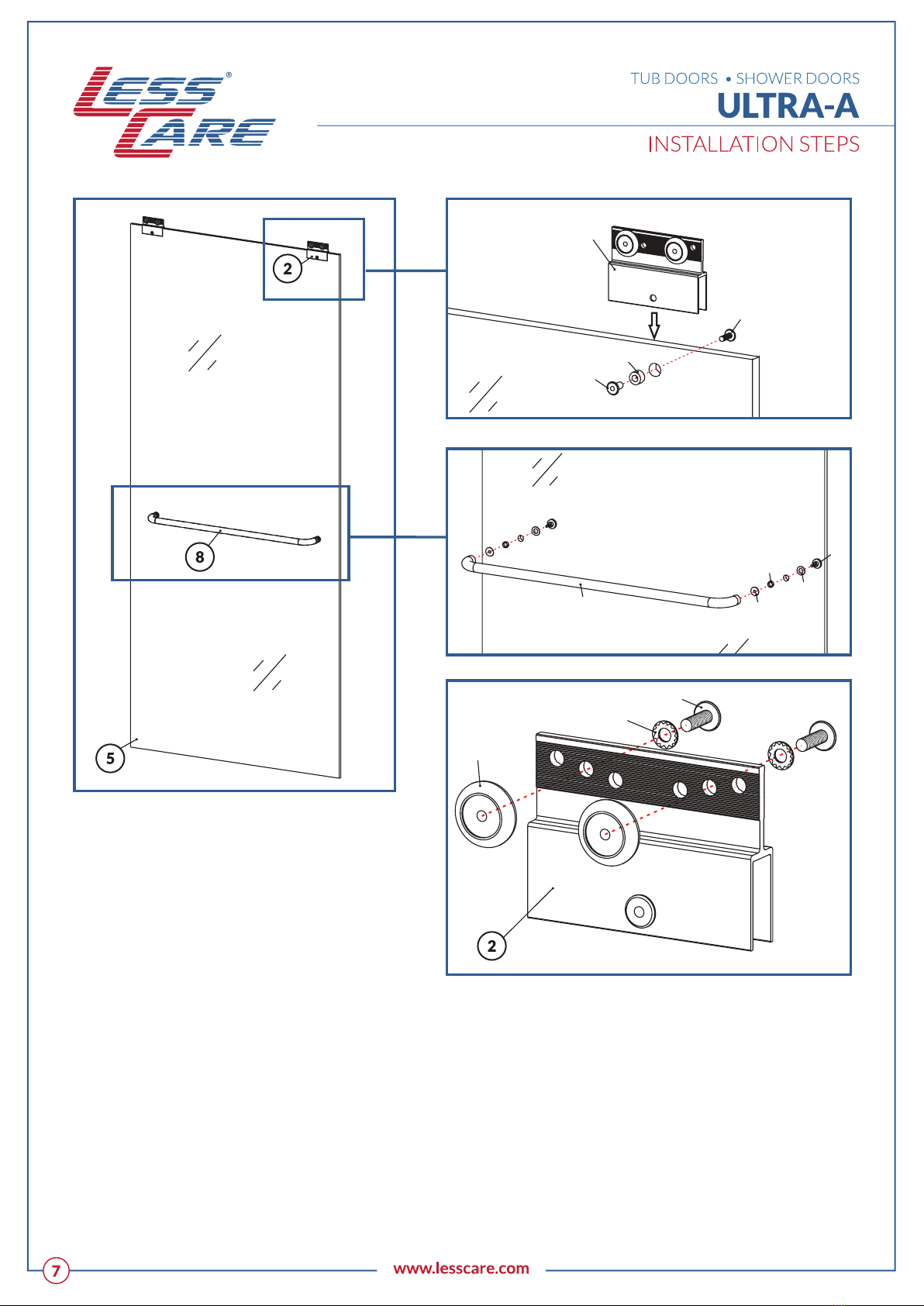 LESS CARE®

TUB DOORS • SHOWER DOORS
ULTRA-A
INSTALLATION STEPS

2

8

5

2

7

www.lesscare.com