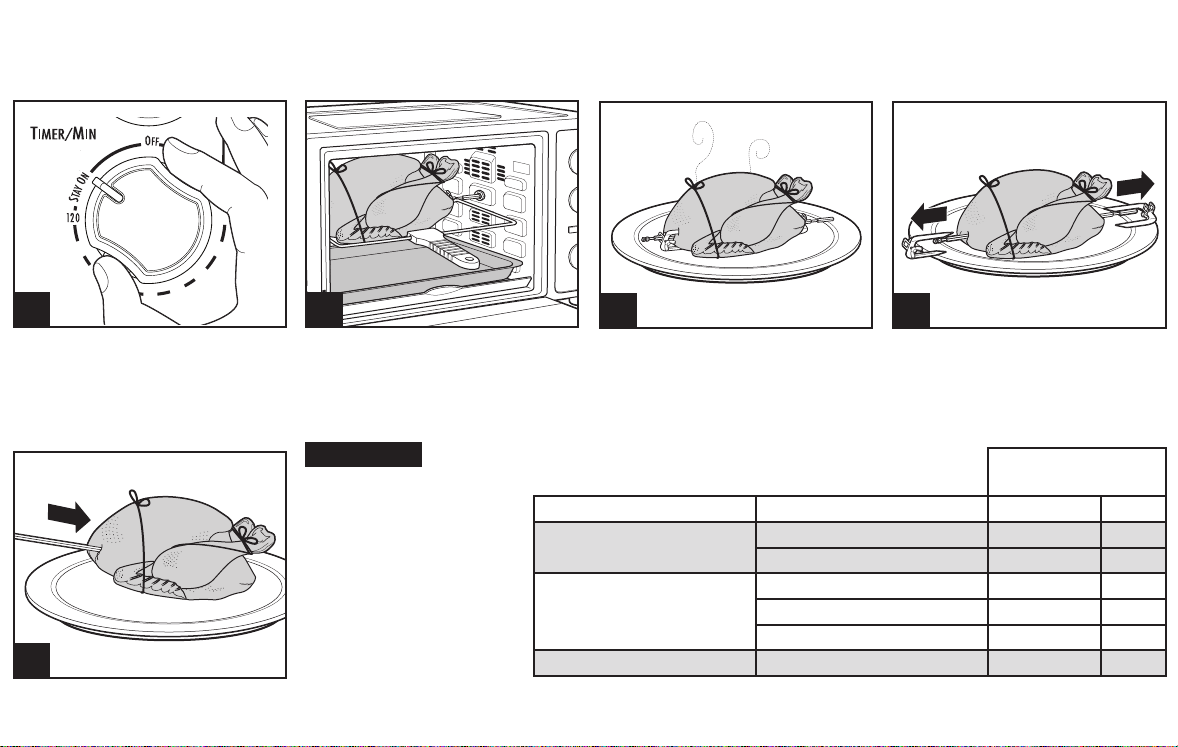 TIMER/MIN
OFF
STAY ON
120