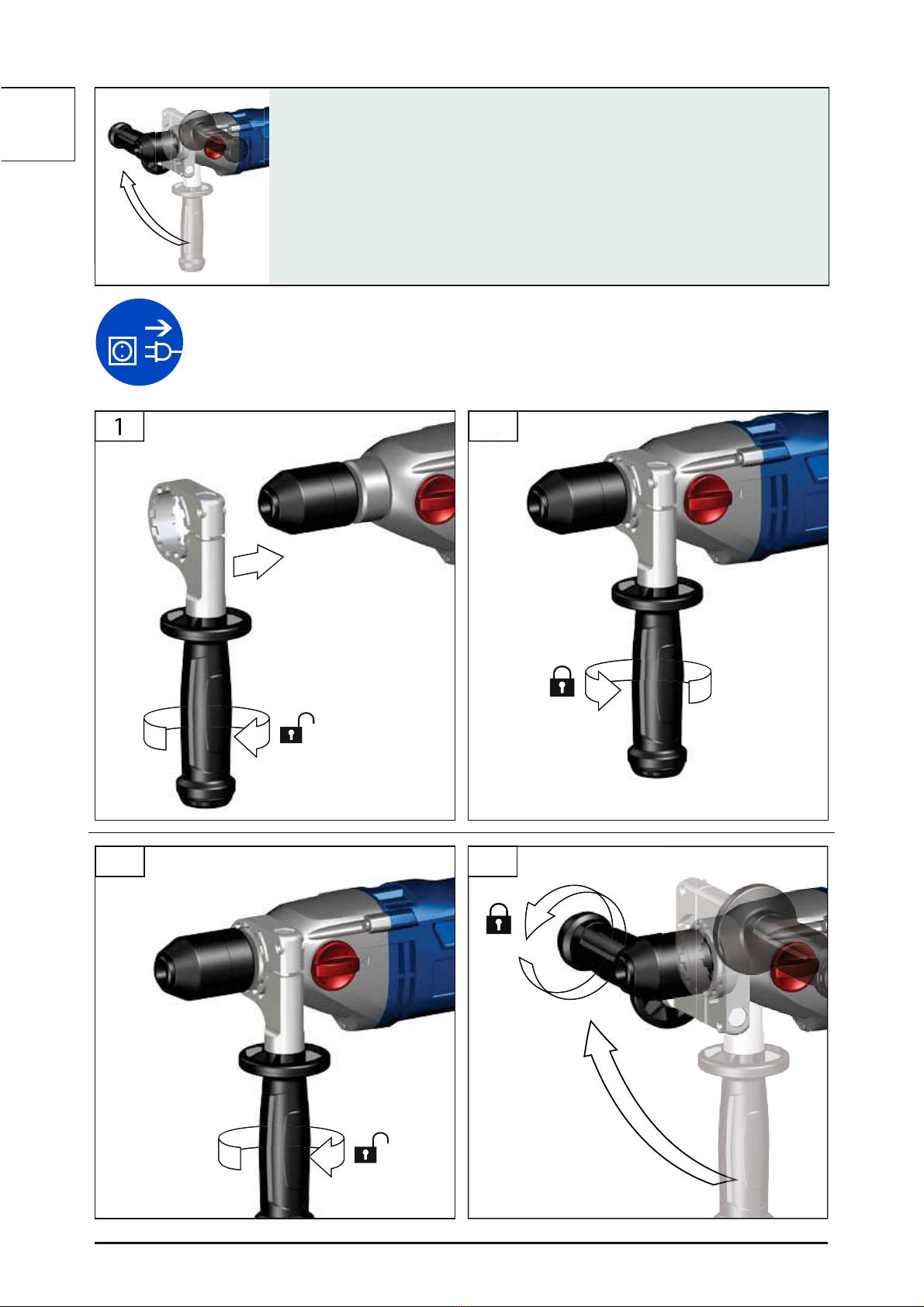 1