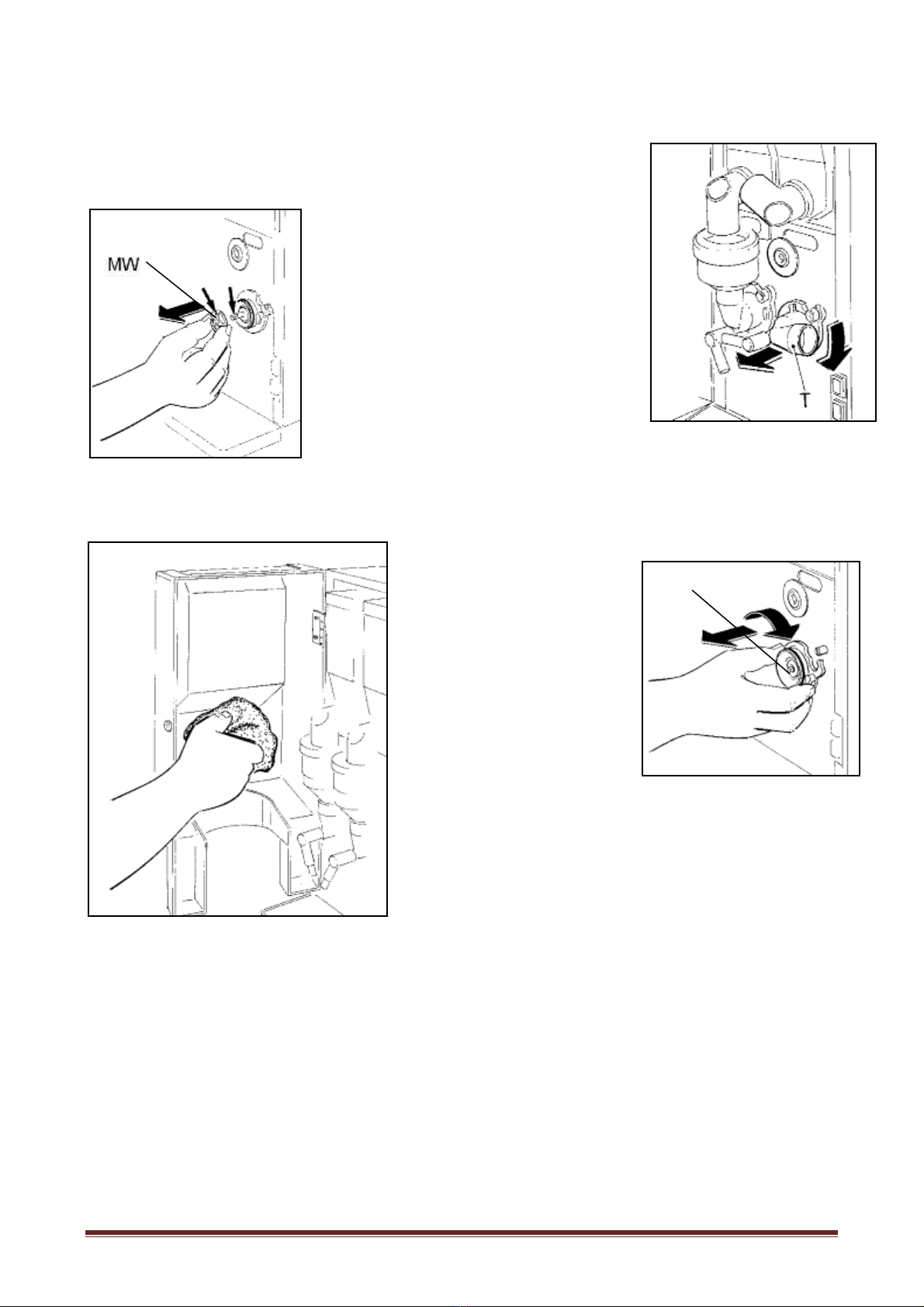 MW

T