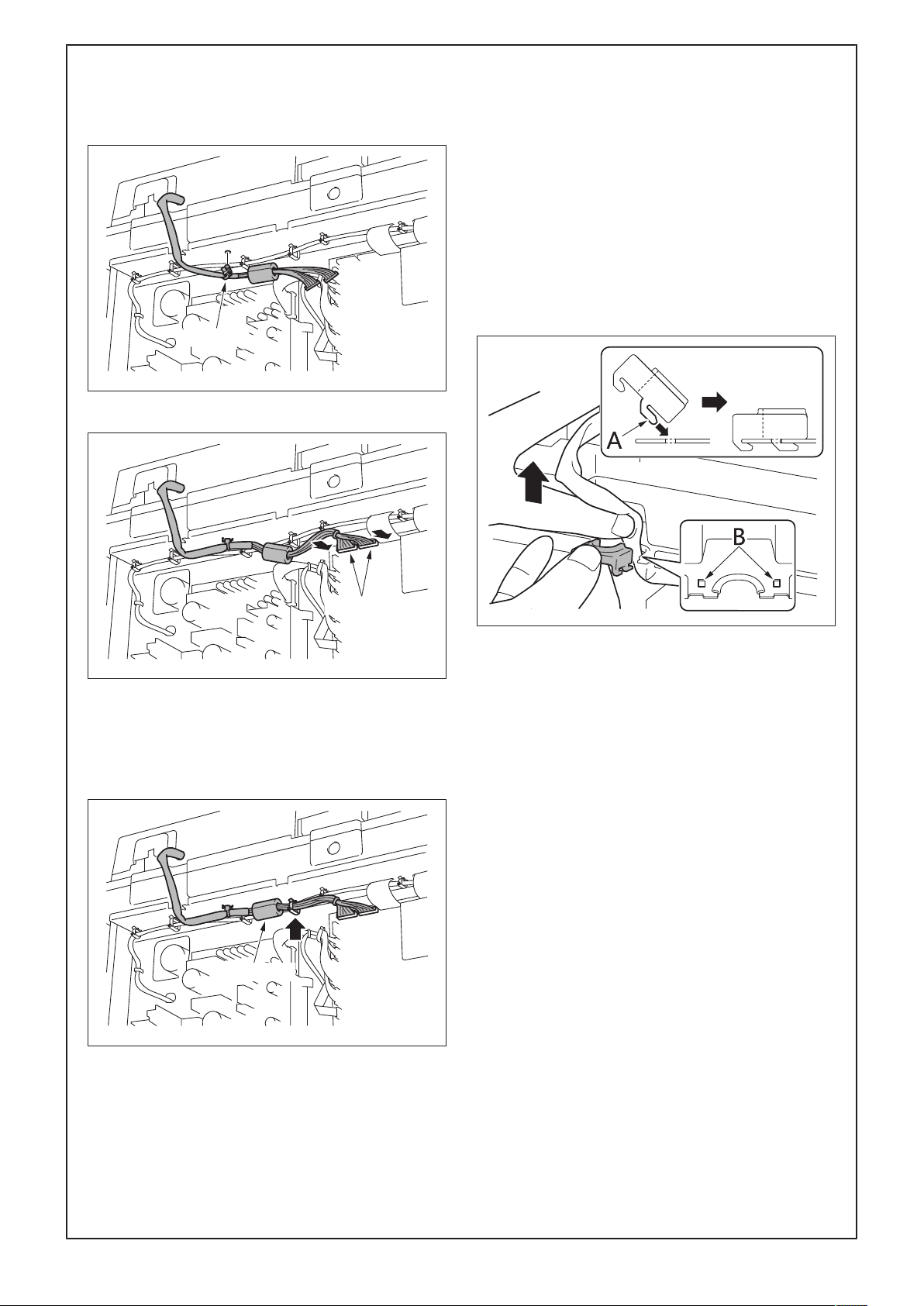 A

B