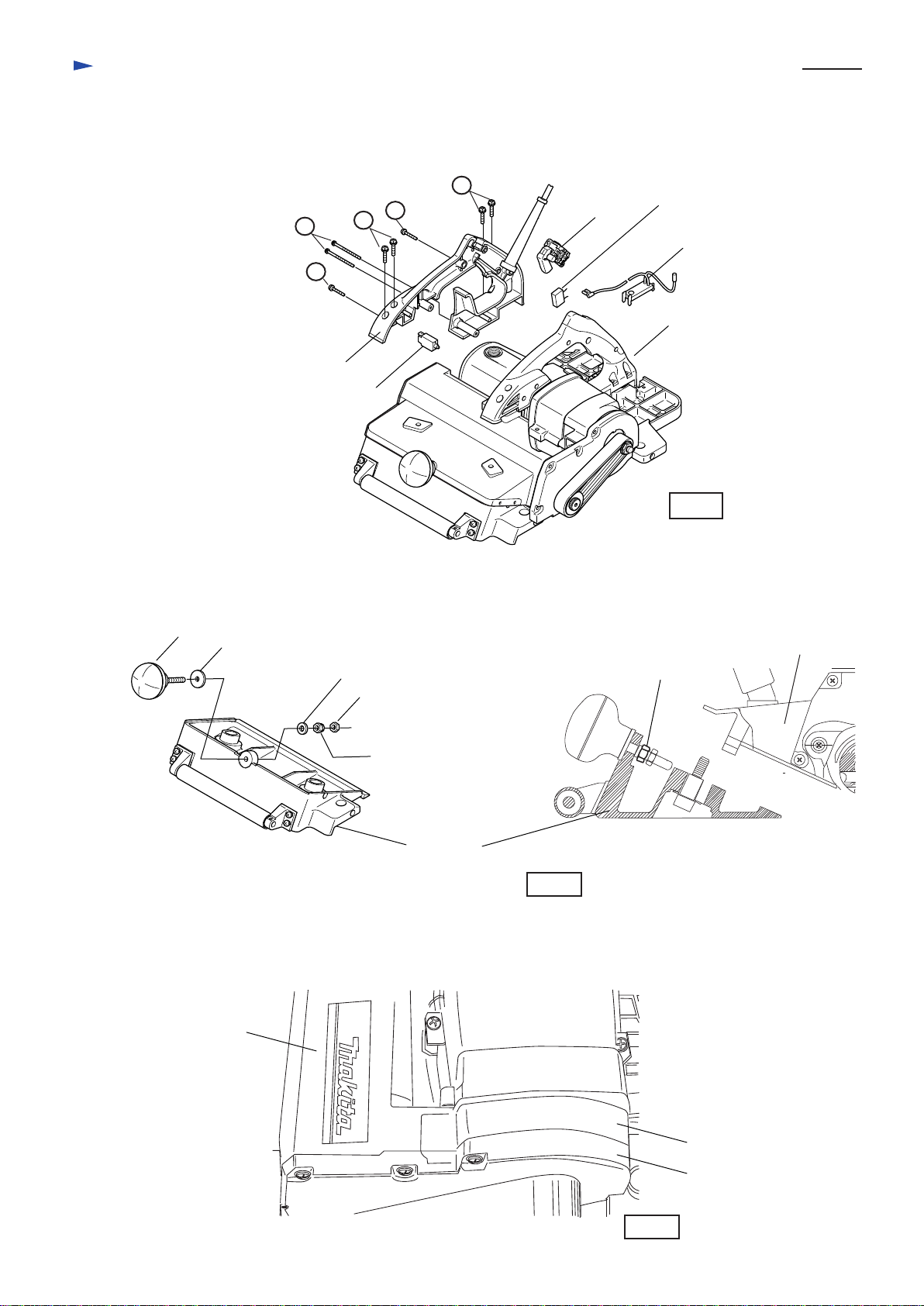 makita