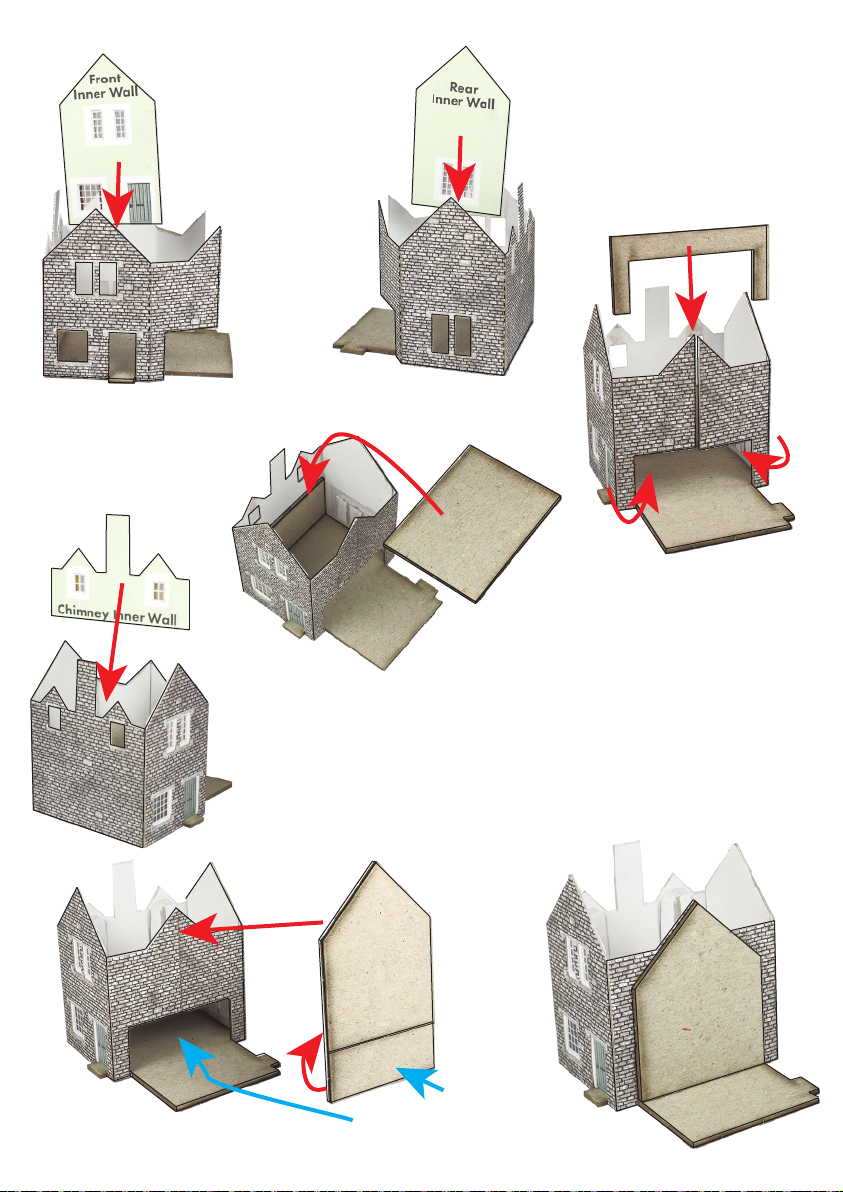 Front Inner Wall

Rear Inner Wall

Chimney Inner Wall