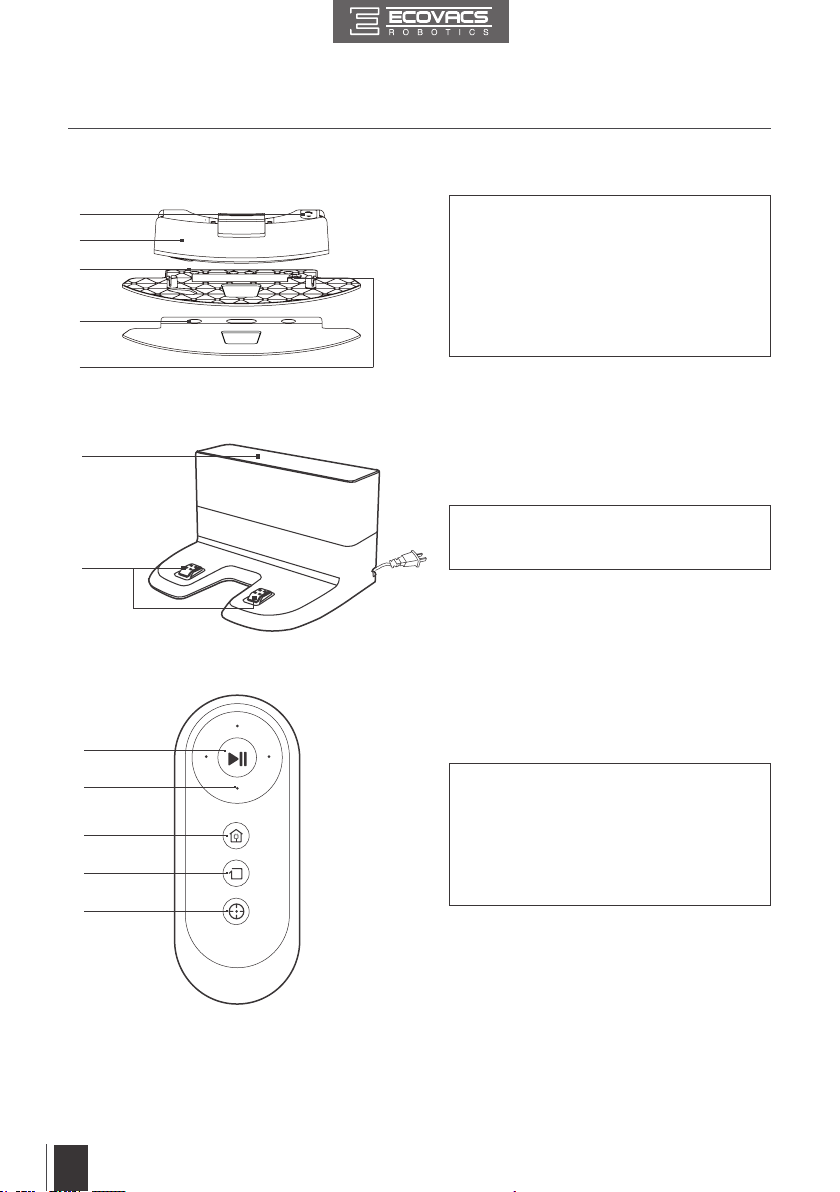 ECOVACS
ROBOTICS