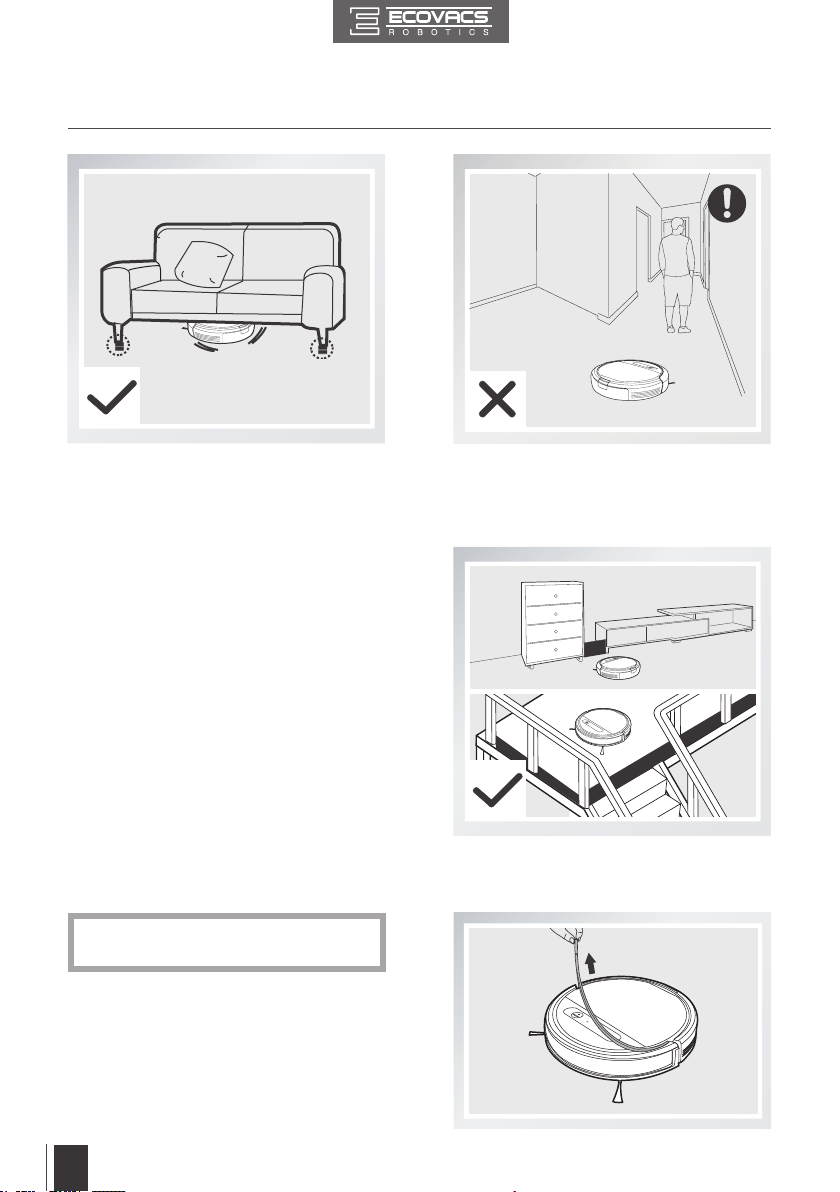 ECOVACS
ROBOTICS