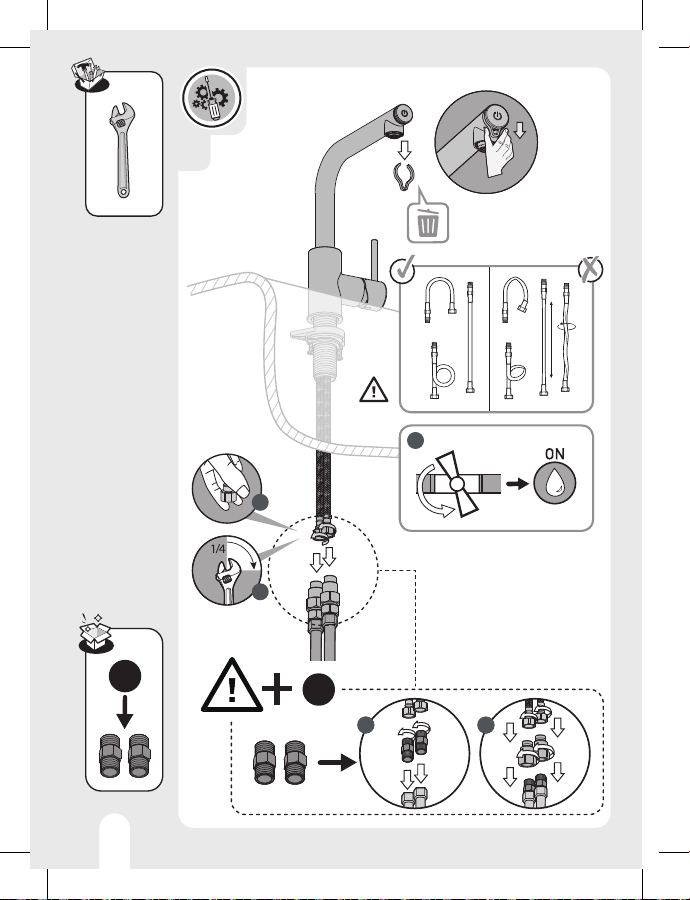 ON

1/4