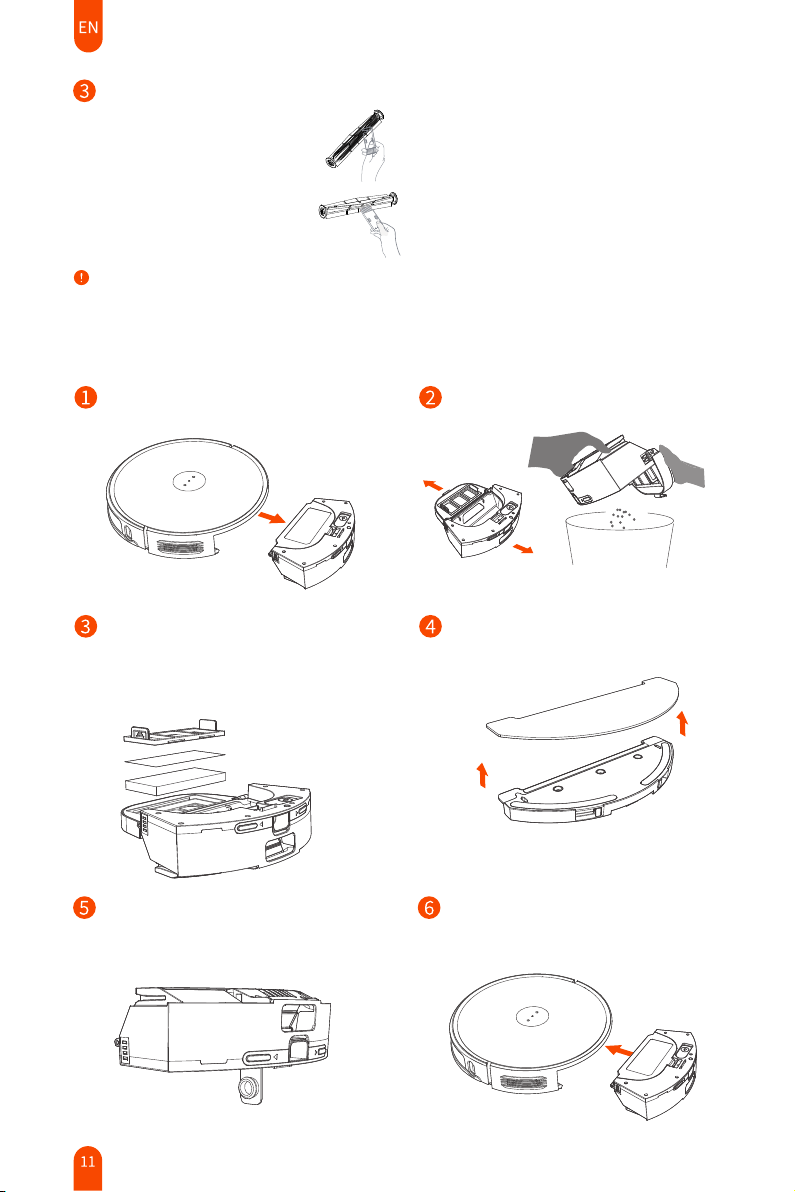 EN

3

!

1

2

3

4

5

6

11