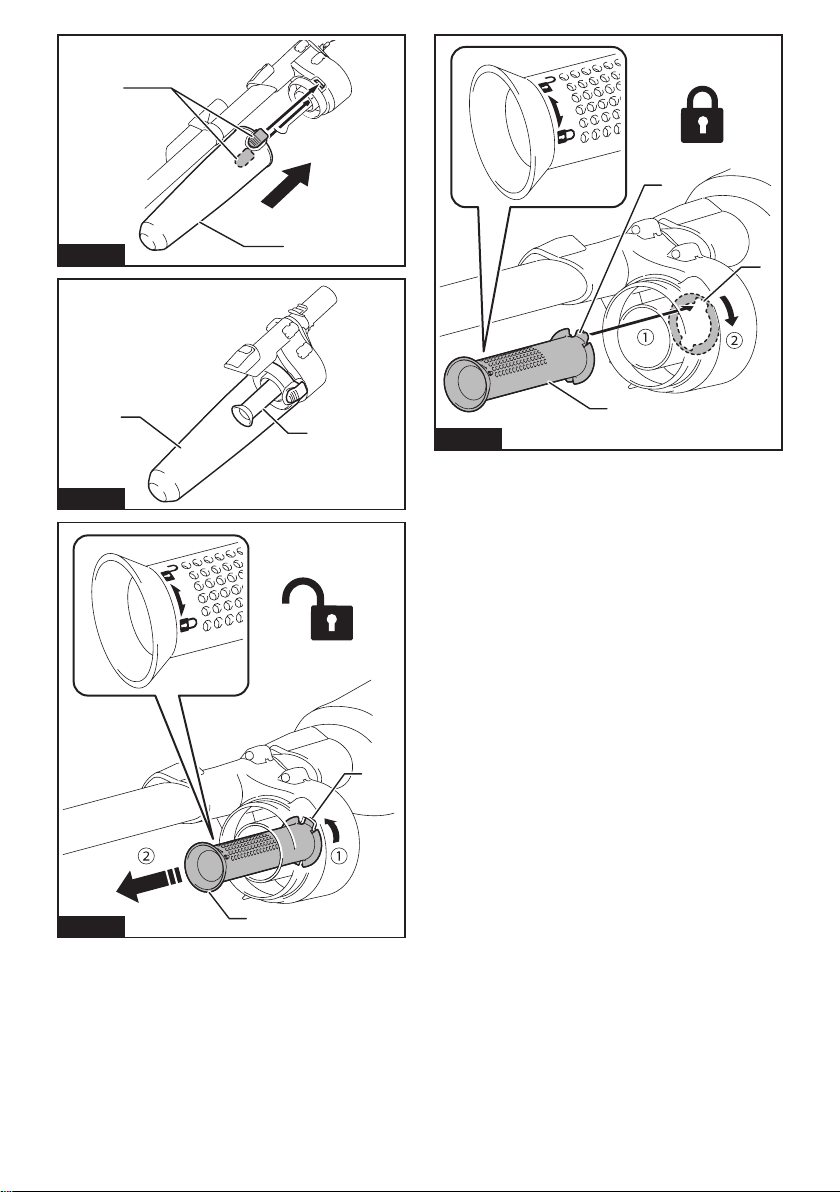 ①
②
②
①