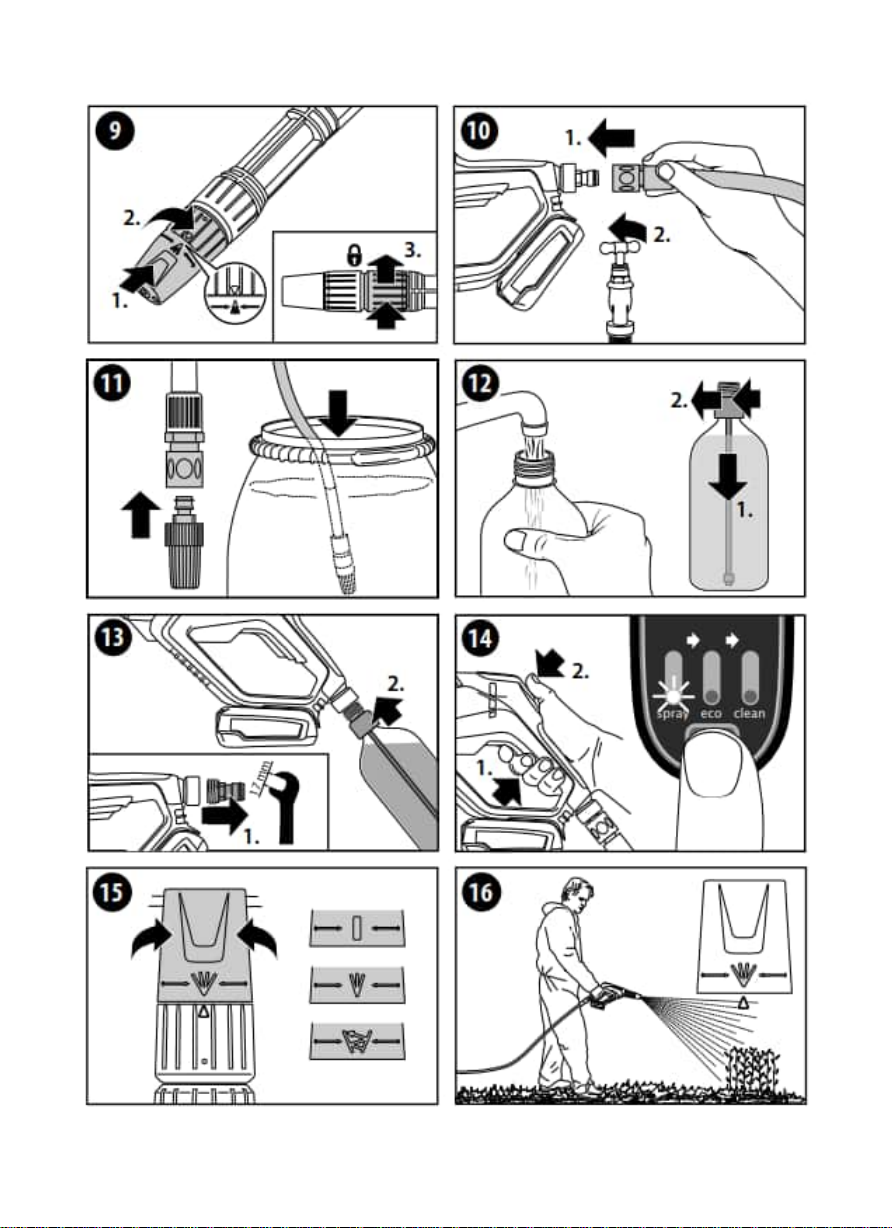 9

2.

1.

3.

10

1.

2.

11

12

2.

1.

13

2.

17 mm

1.

14

2.

1.

spray eco clean

15

16