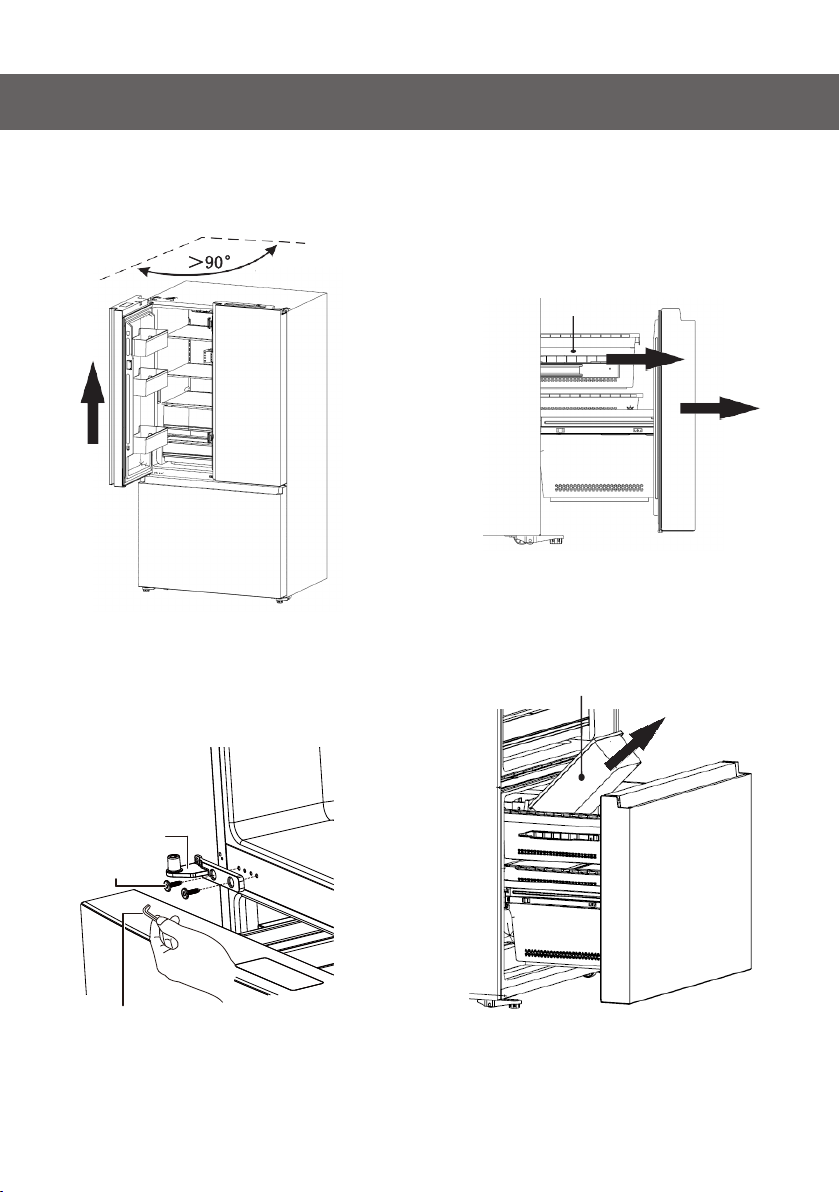 >90°