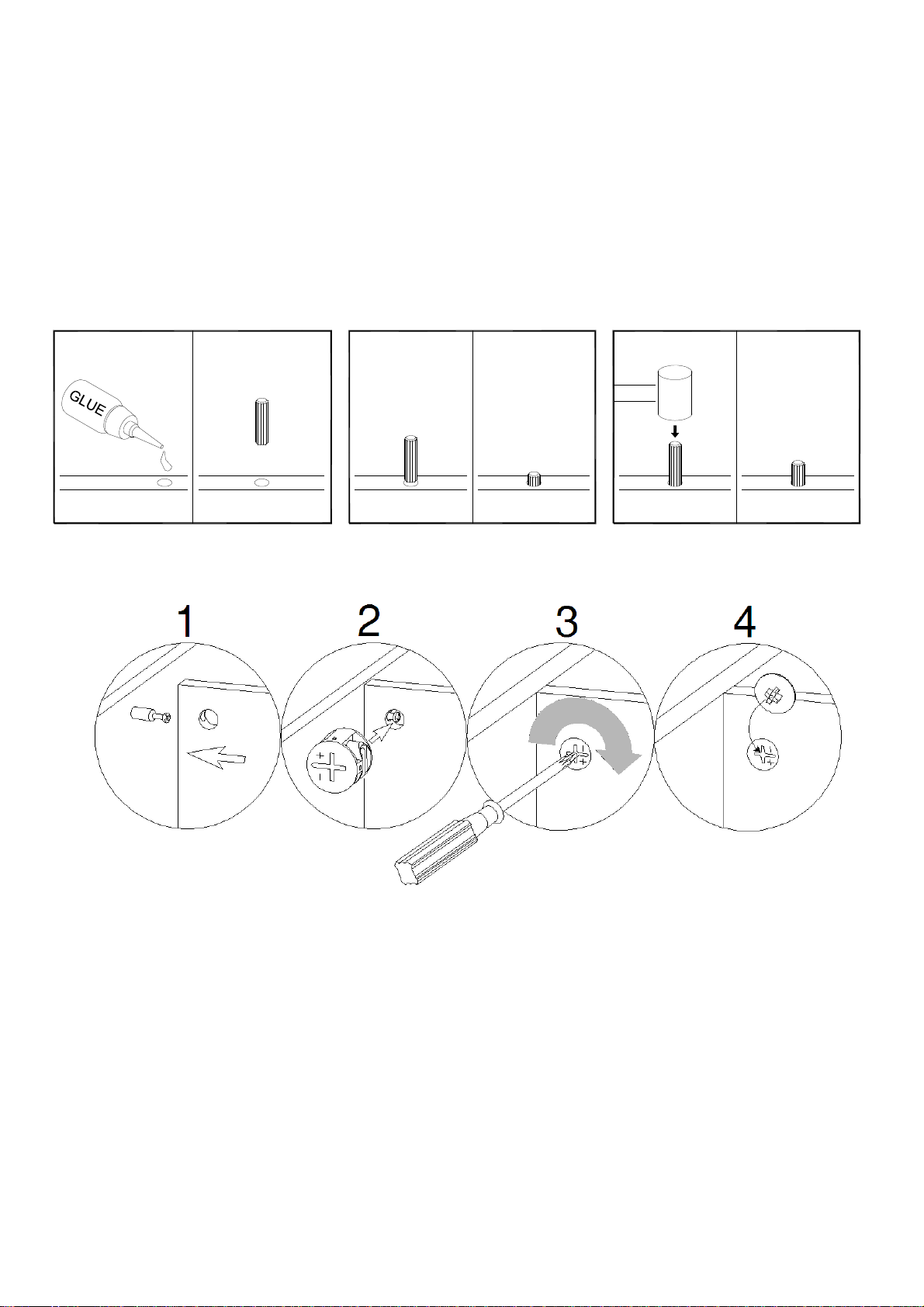 GLUE

1 2 3 4