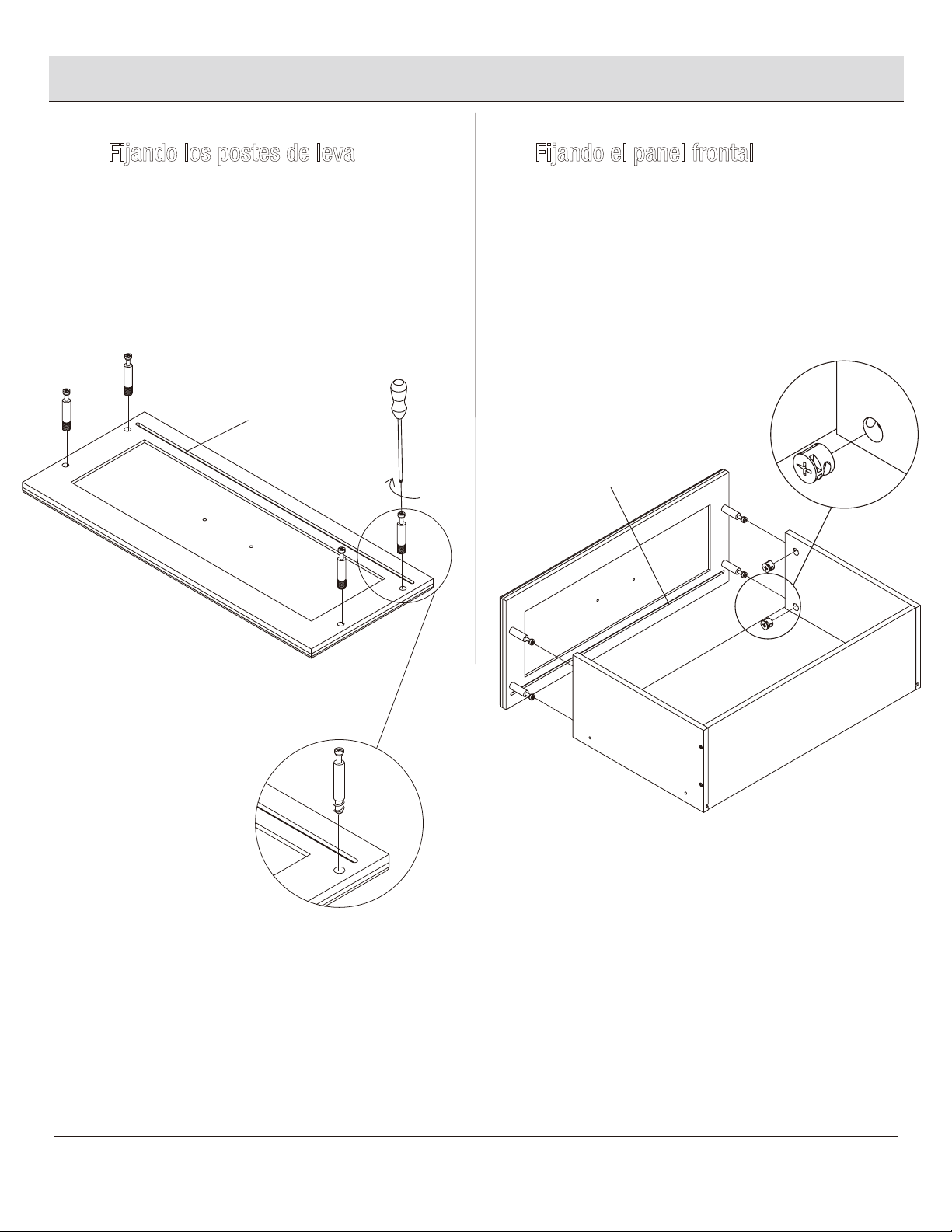 Fijando los postes de leva

Fijando el panel frontal