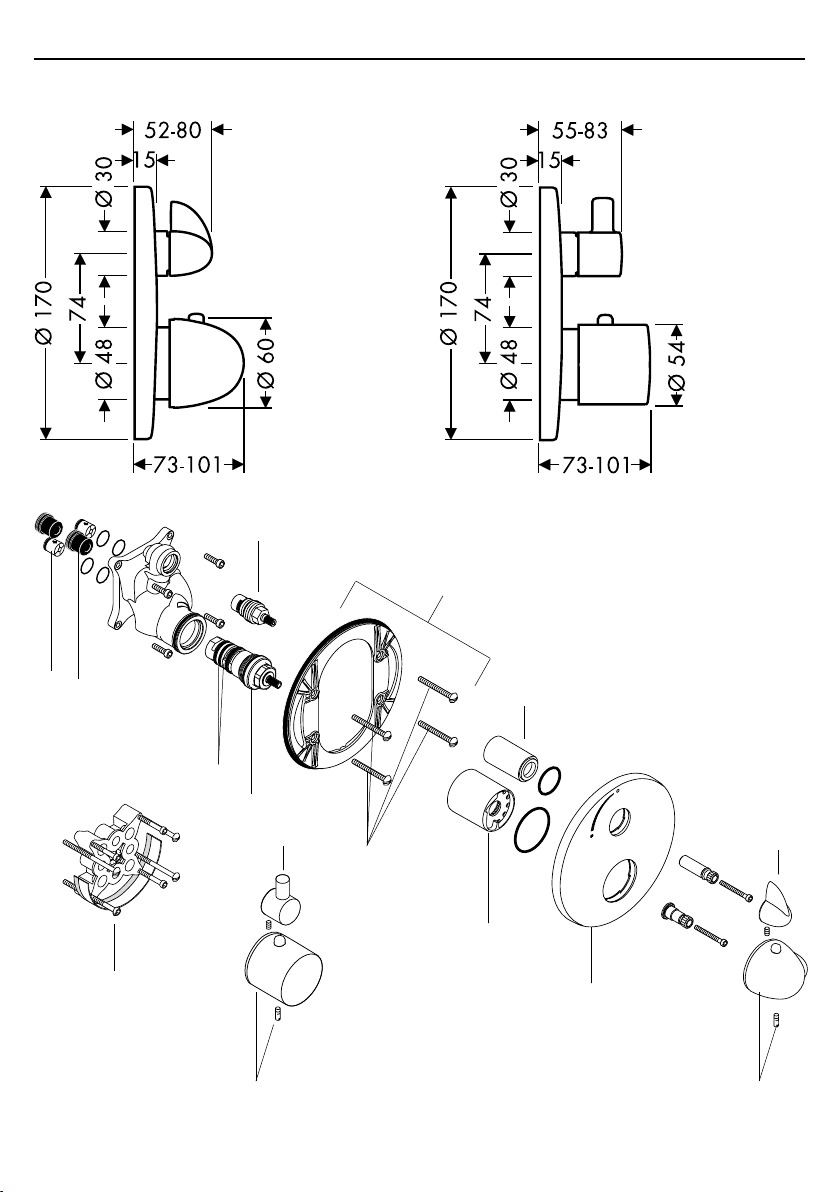 52-80
15
Ø 30
Ø 170
74
Ø 48
Ø 60
73-101

55-83
15
Ø 30
Ø 170
74
Ø 48
Ø 54
73-101