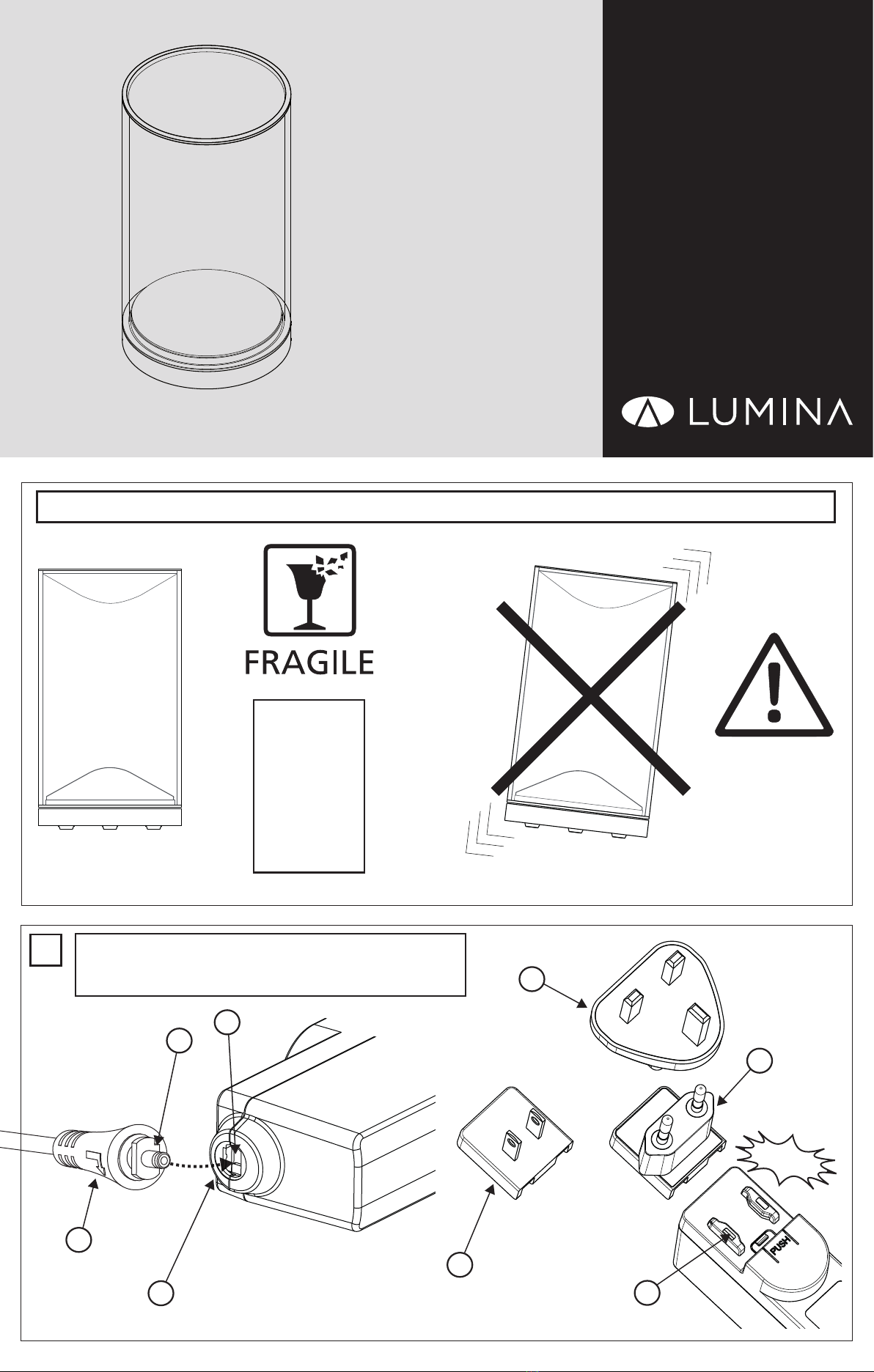 LUMINA

FRAGILE

PUSH