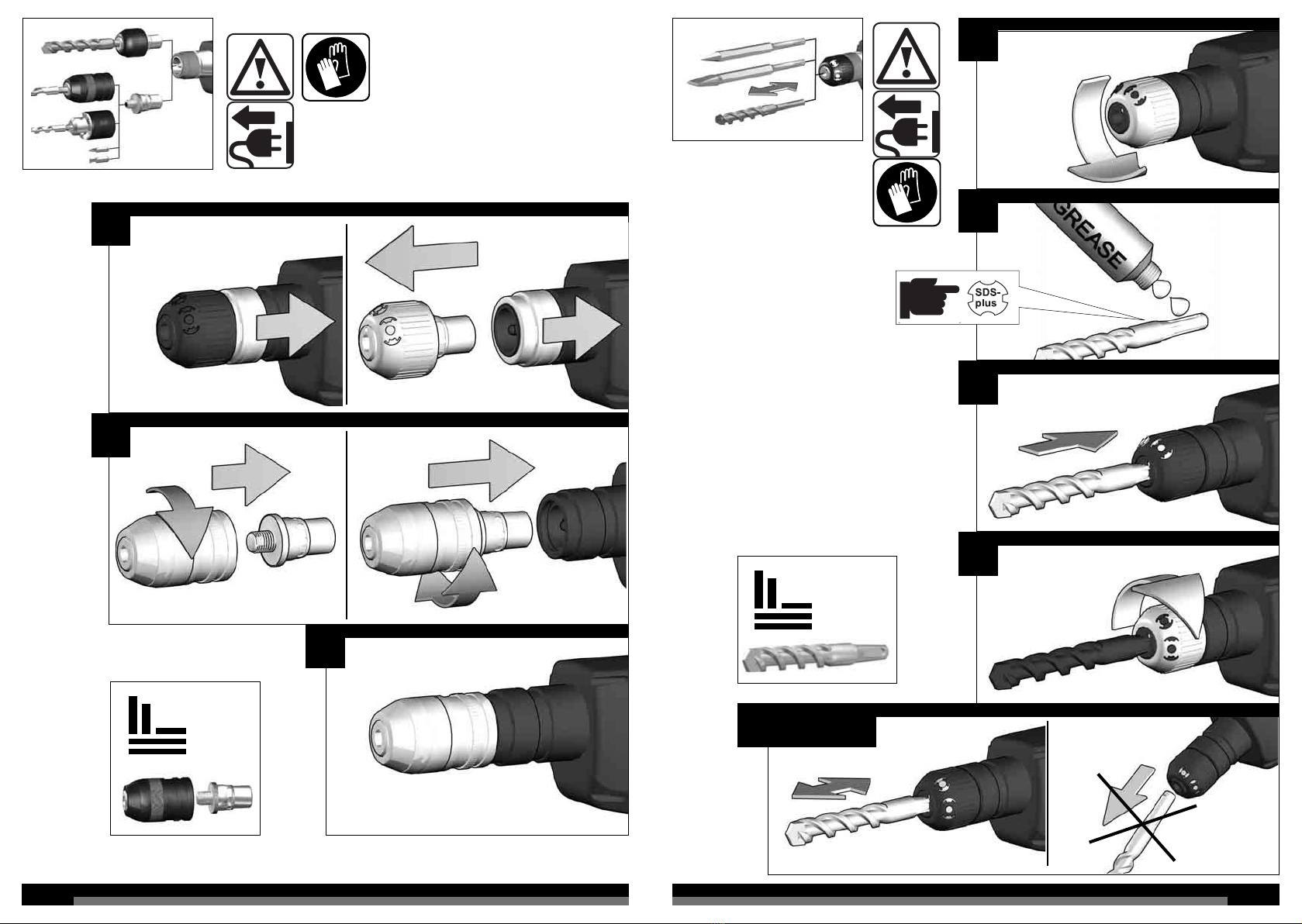 GREASE

SDS-plus