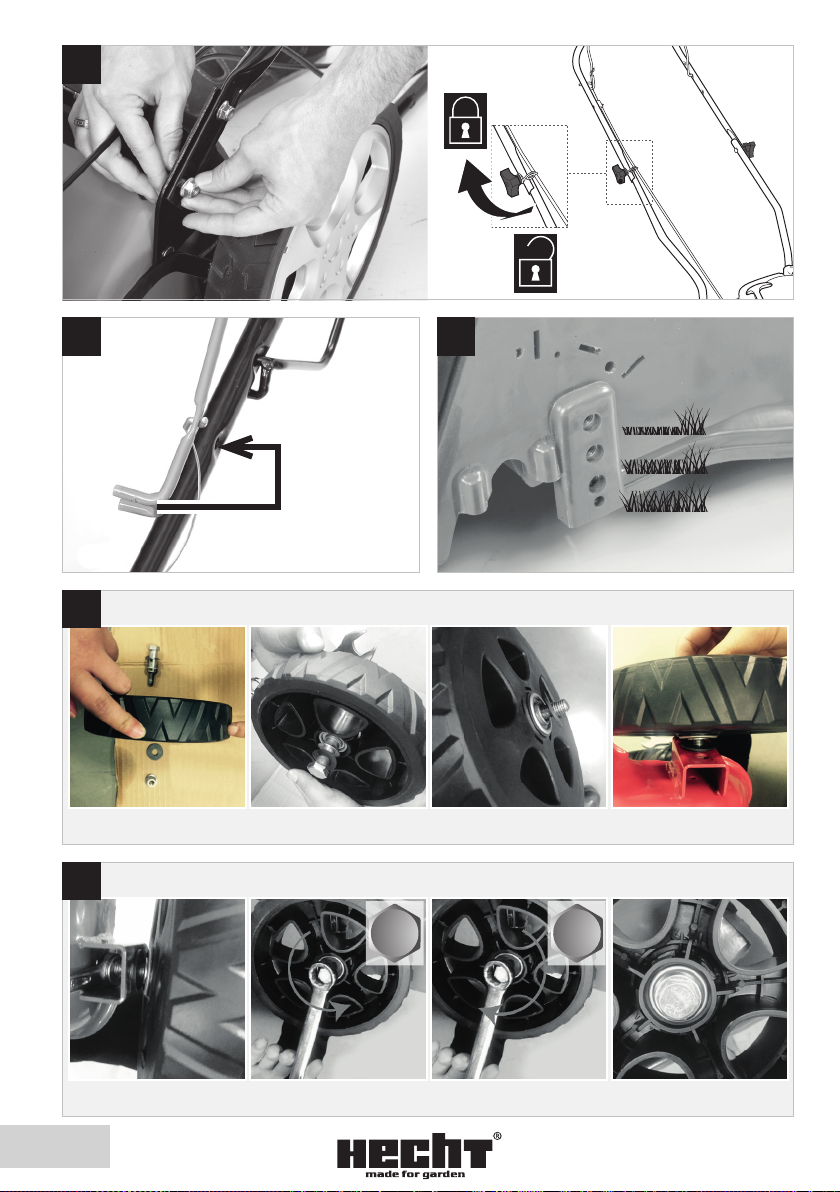 HECHT®
made for garden