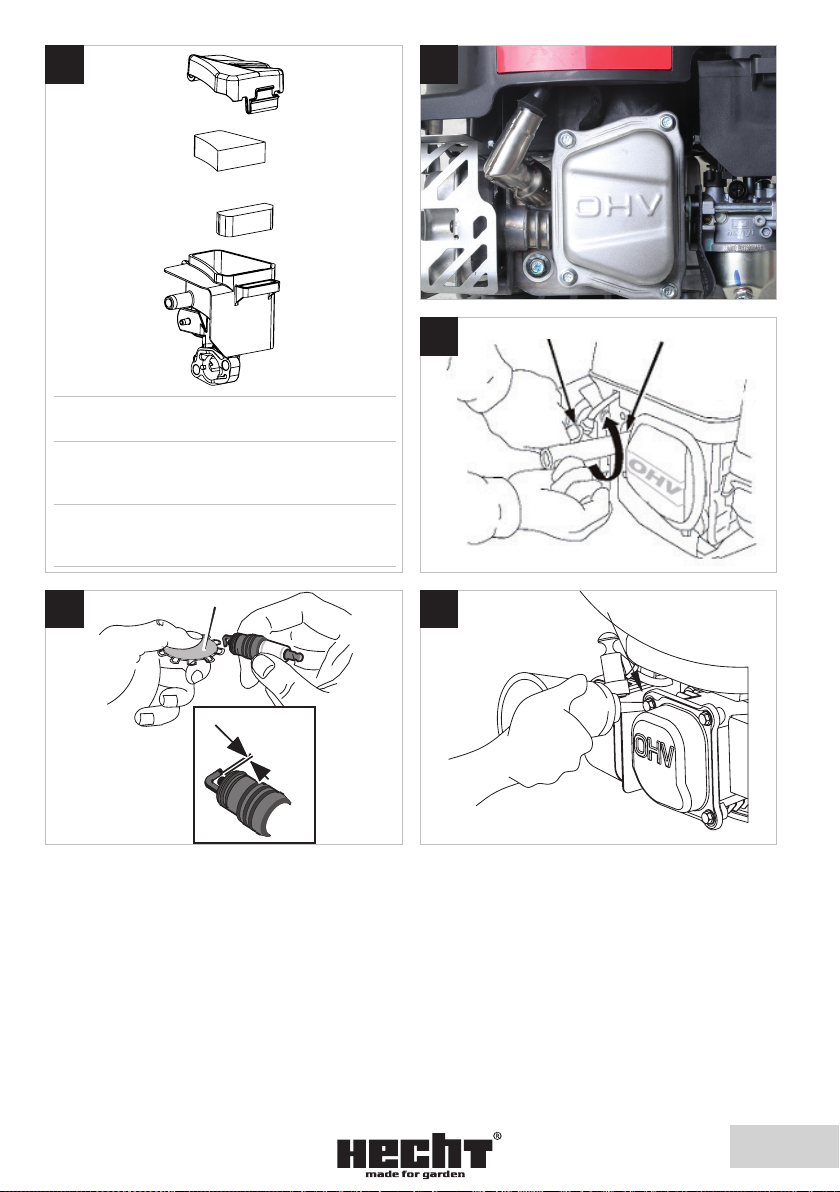 OHV

OHV

OHV

HECHT®
made for garden