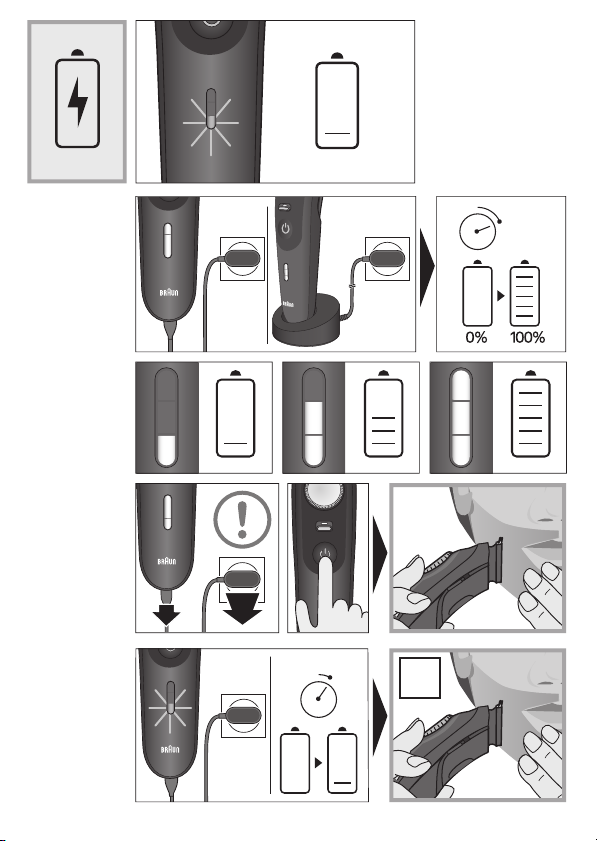 BRAUN

BRAUN

0%

100%

BRAUN

BRAUN