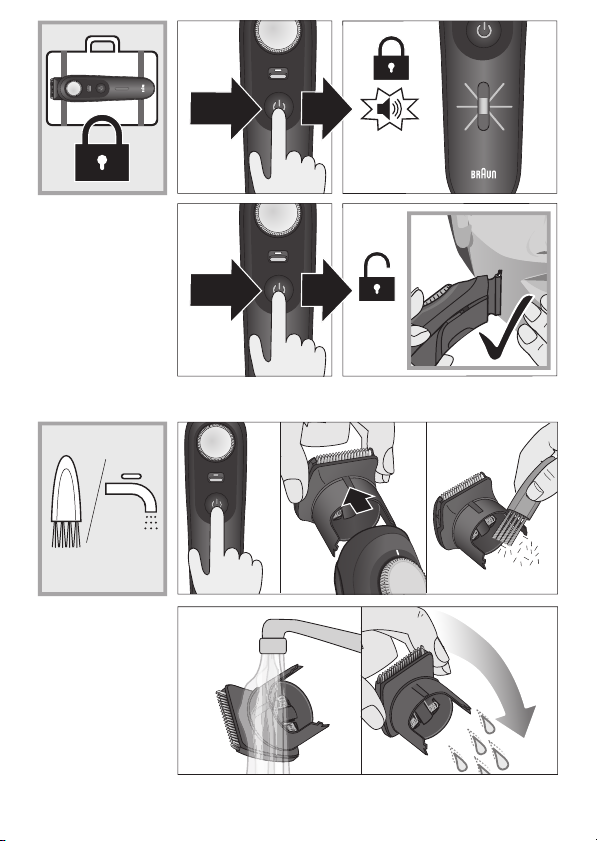 BRAUN