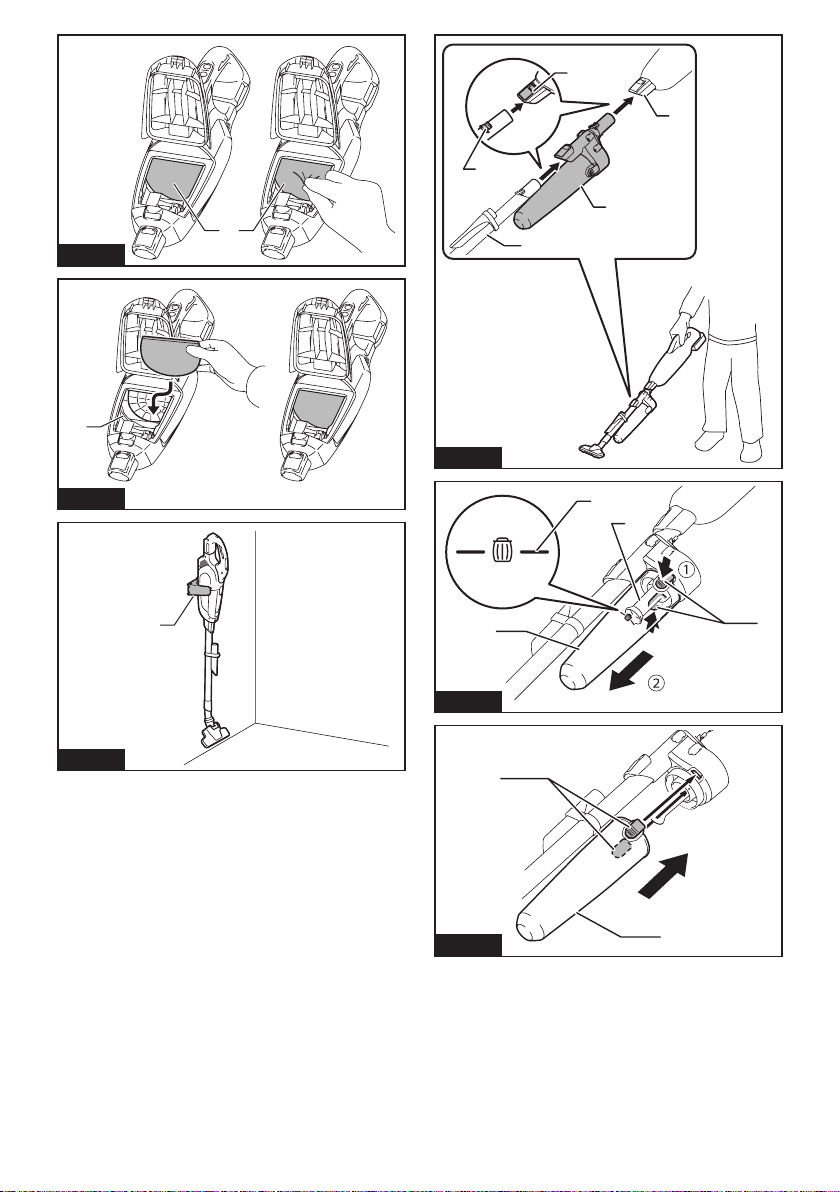 ①

②