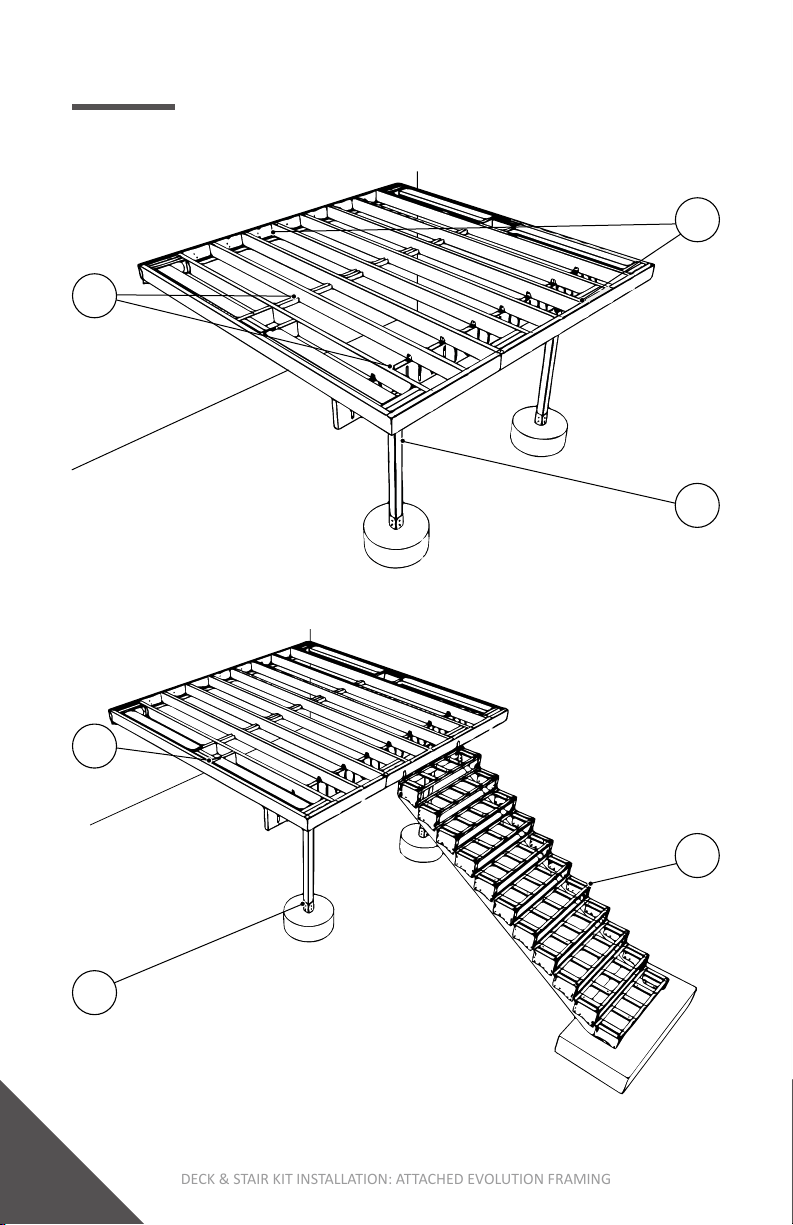 DECK & STAIR KIT INSTALLATION: ATTACHED EVOLUTION FRAMING