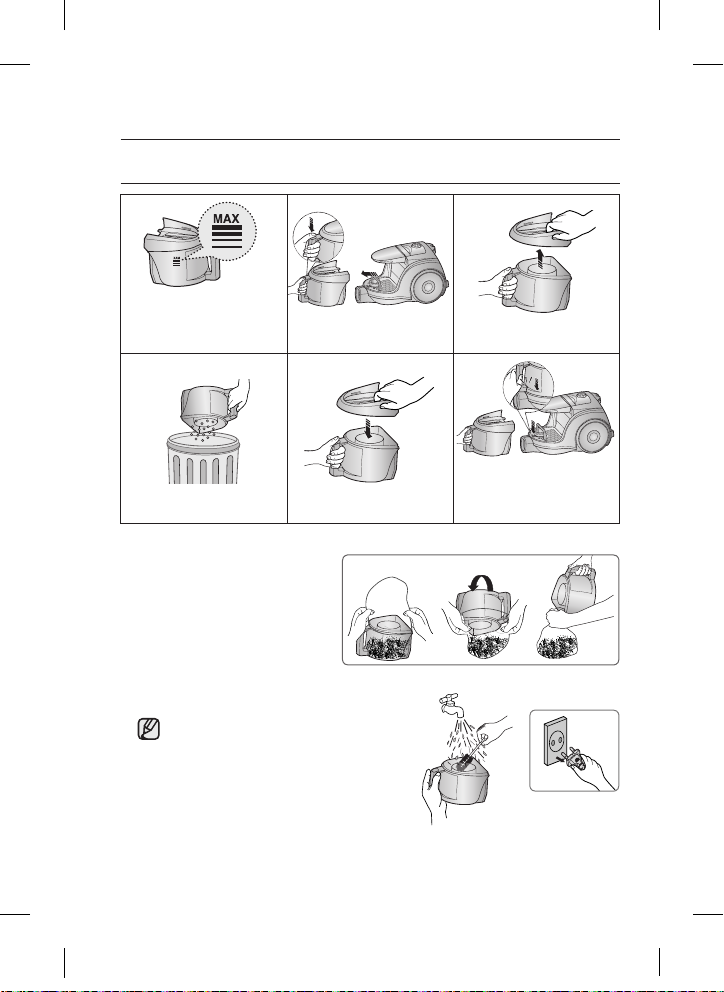 MAX