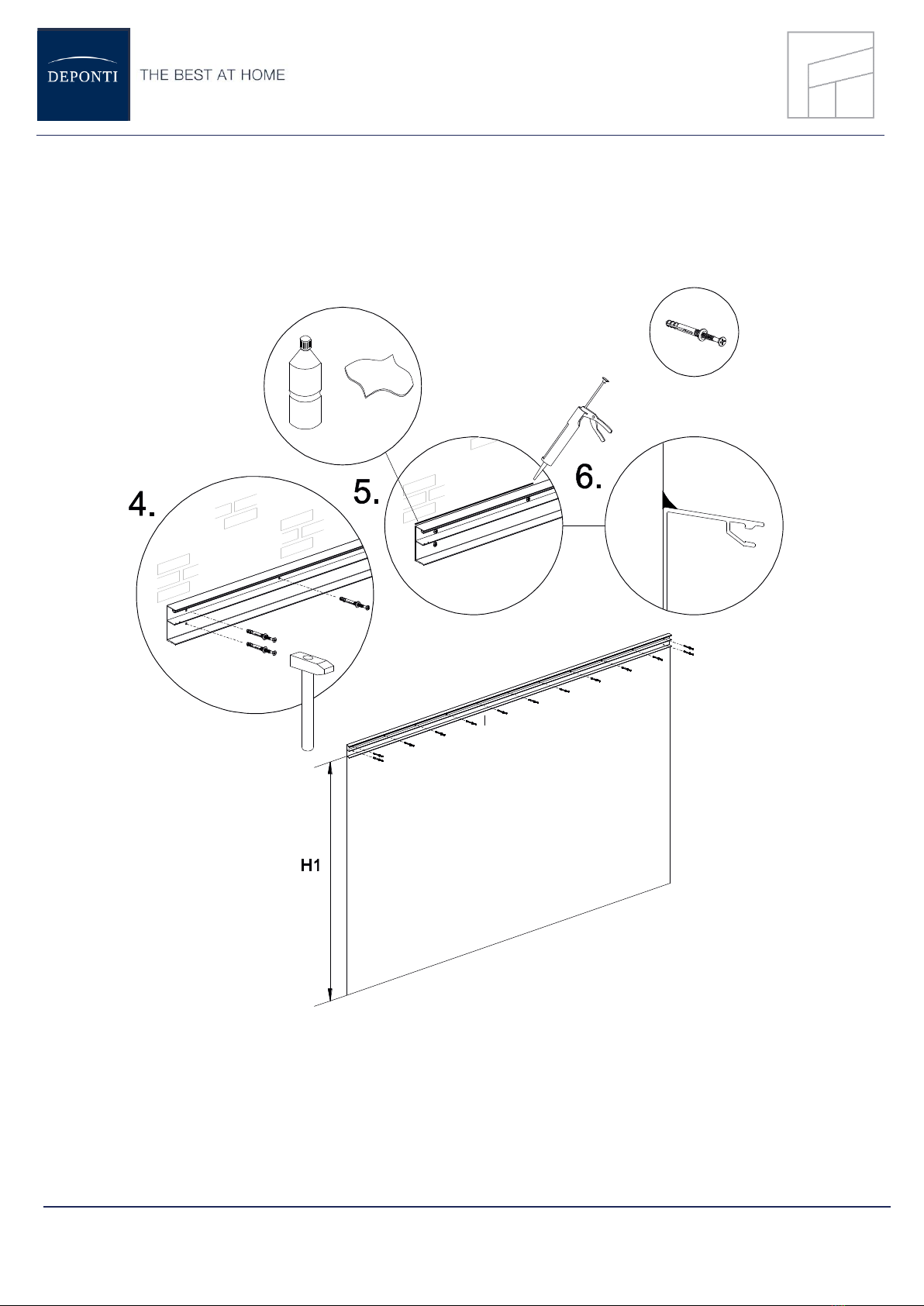 DEPONTI THE BEST AT HOME

4.

5.

6.

H1