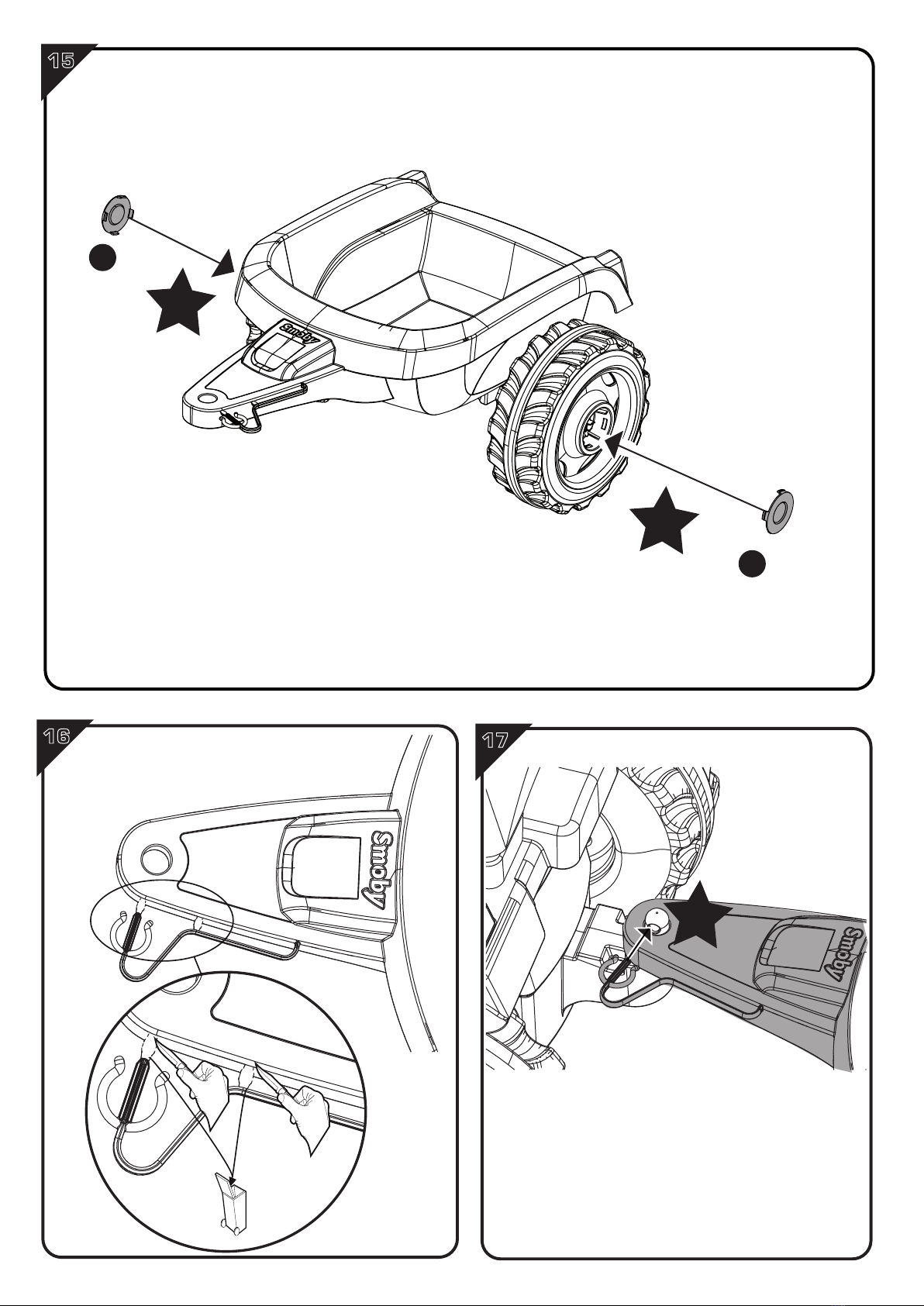 15

Smoby

16

Smoby

17

Smoby