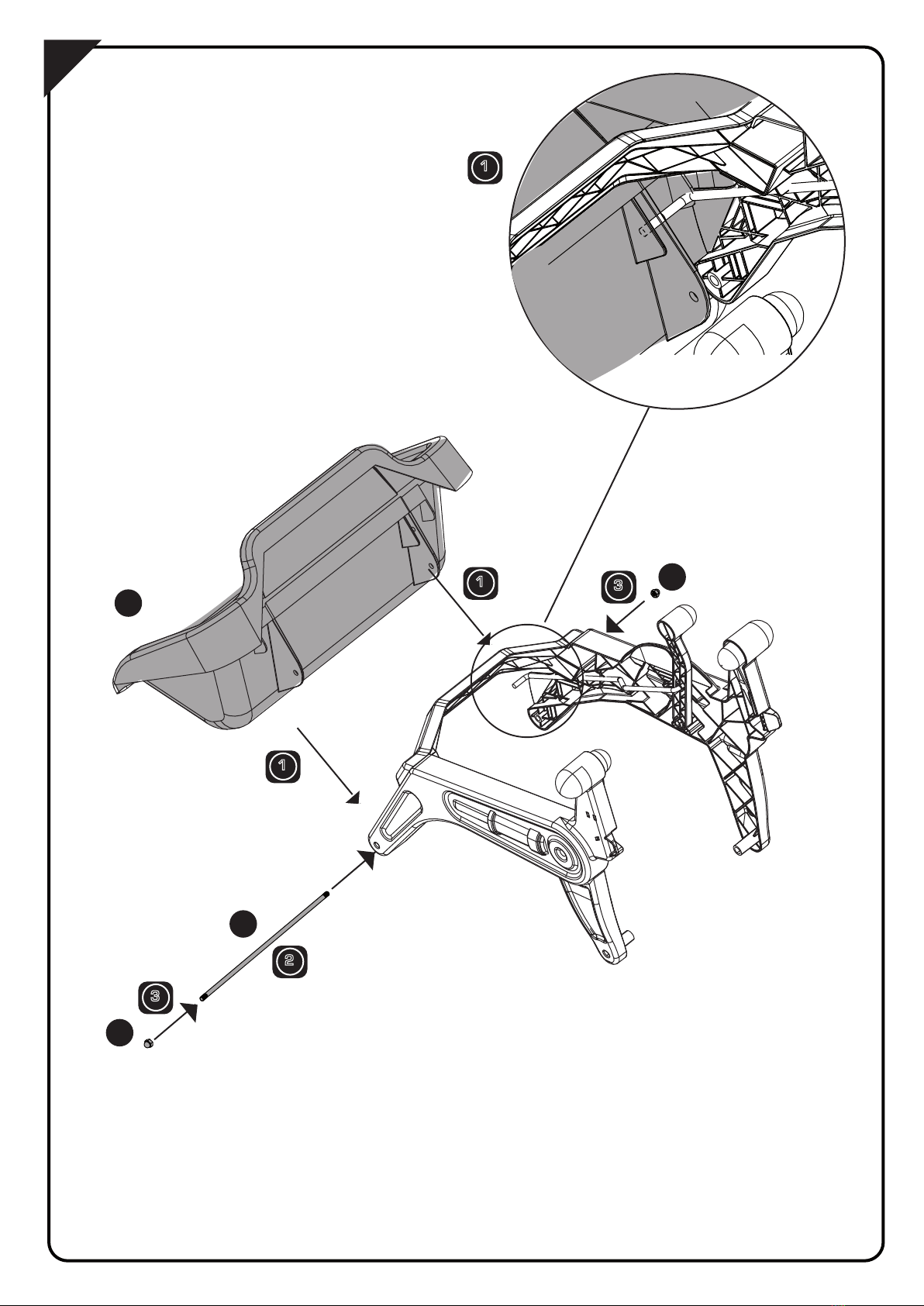 1

1

3

1

2

3