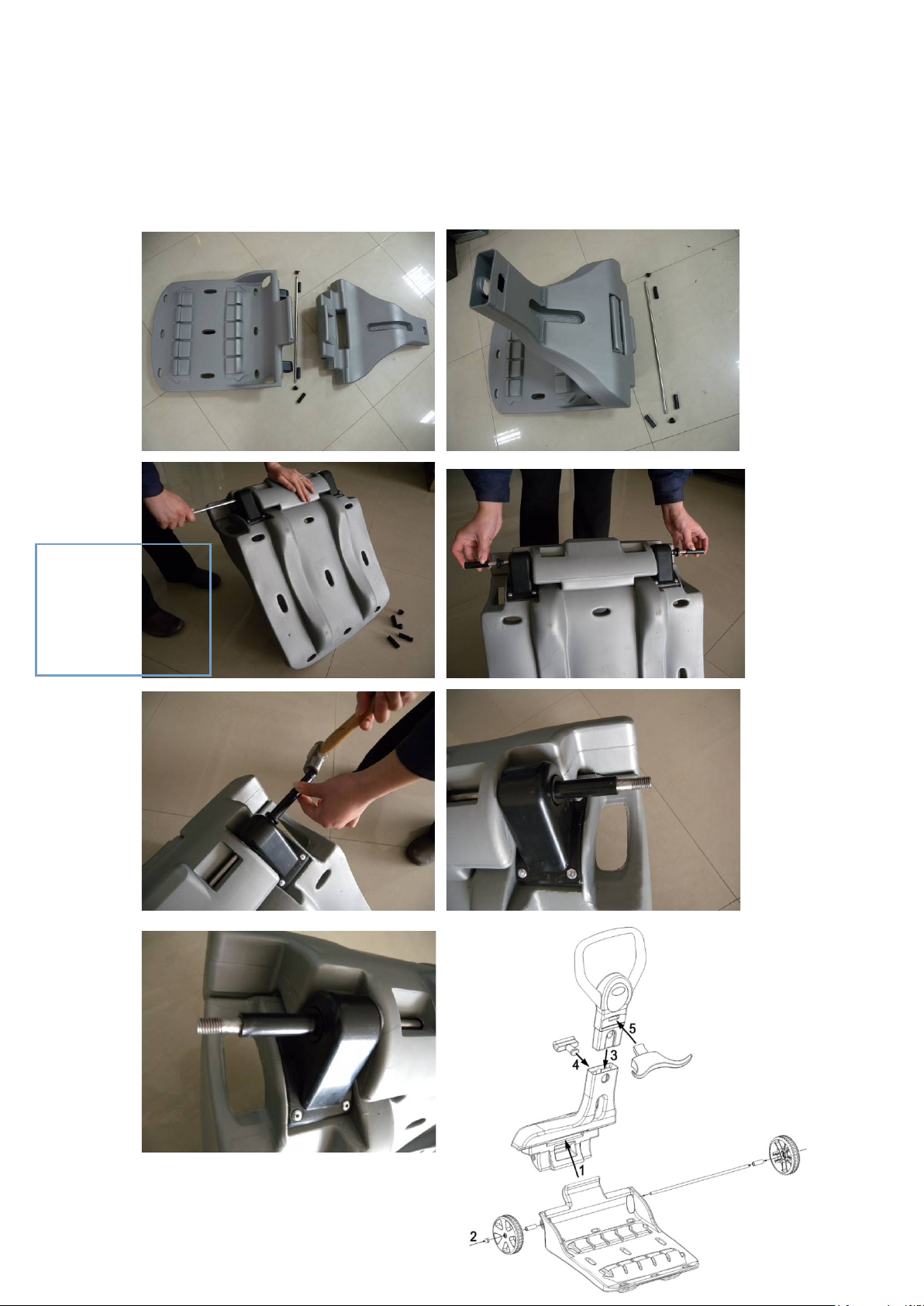 5
4
3
1
2